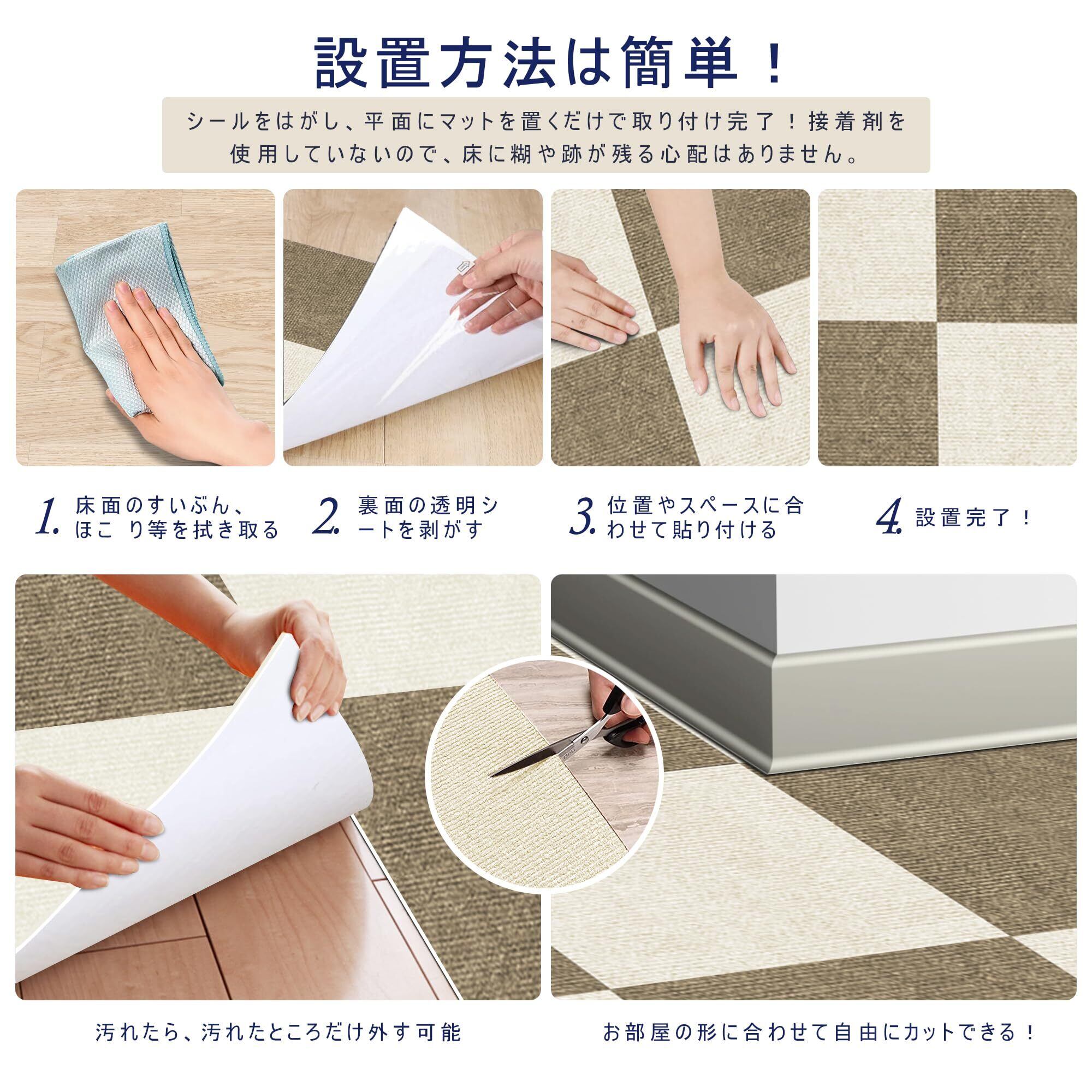 設置方法は簡単！

シールをはがし、平面にマットを置くだけで取り付け完了！接着剤を使用していないので、床に糊や跡が残る心配はありません。

1. 床面のすいぶん、ほこ り等を拭き取る

2. 裏面の透明シートを剥がす

3. 位置やスペースに合わせて貼り付ける

4. 設置完了！

汚れたら、汚れたところだけ外す可能

お部屋の形に合わせて自由にカットできる！