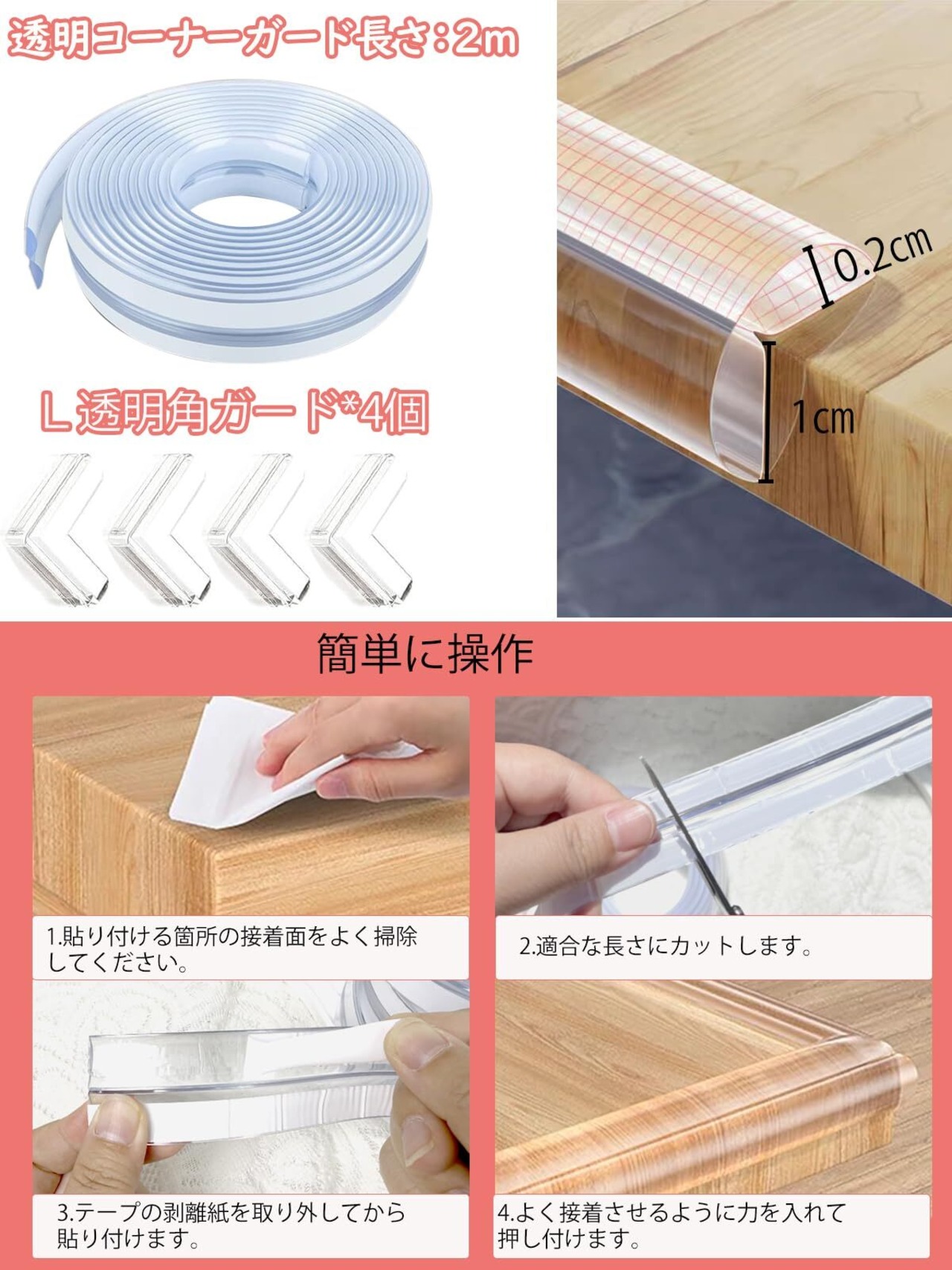 透明コーナーガード長さ:2m

L 透明角ガード*4個

0.2cm

1cm

簡単に操作

1.貼り付ける箇所の接着面をよく掃除してください。

2.適合な長さにカットします。

3.テープの剥離紙を取り外してから貼り付けます。

4.よく接着させるように力を入れて押し付けます。