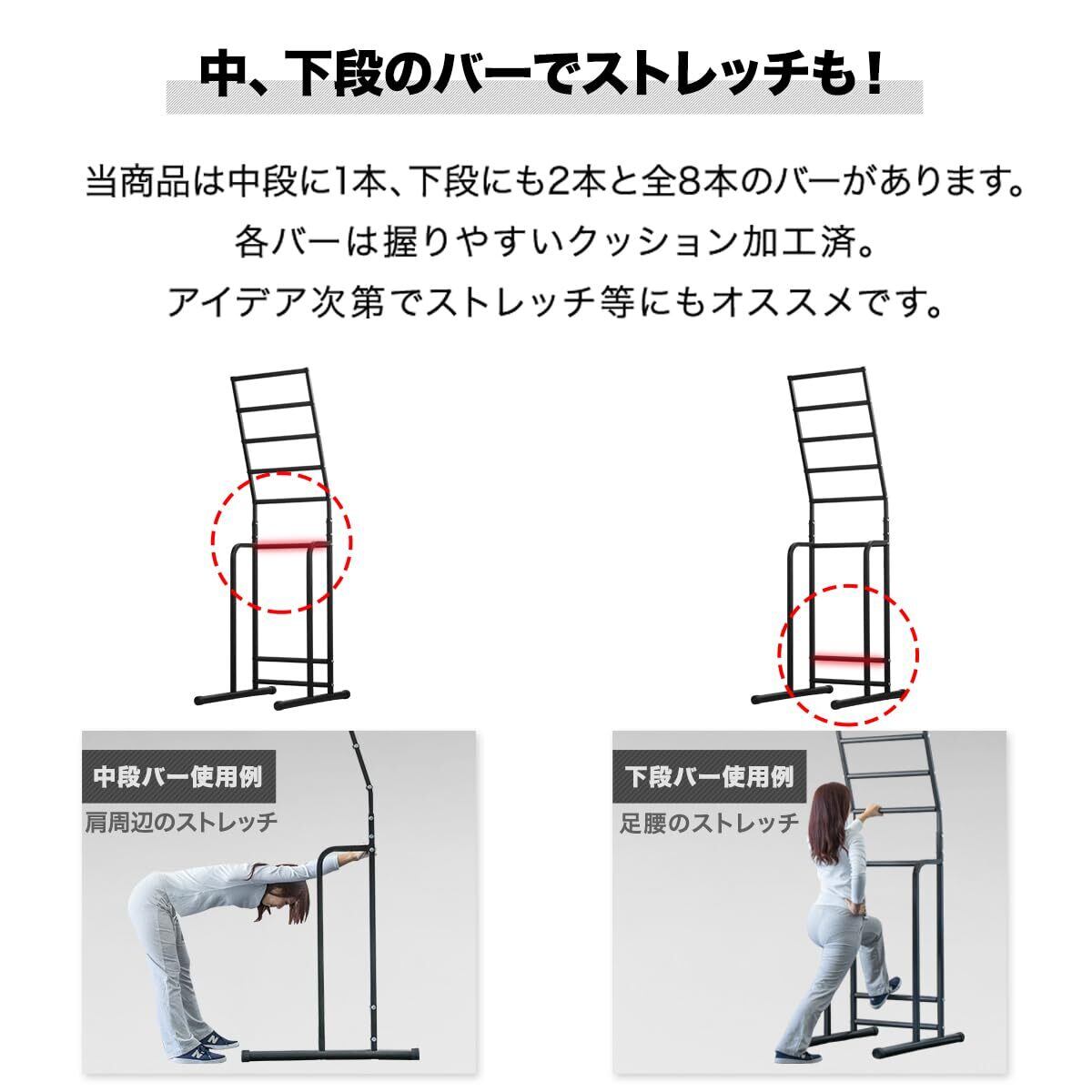 中、下段のバーでストレッチも！

当商品は中段に1本、下段にも2本と全8本のバーがあります。
各バーは握りやすいクッション加工済。
アイデア次第でストレッチ等にもオススメです。

中段バー使用例
肩周辺のストレッチ

下段バー使用例
足腰のストレッチ