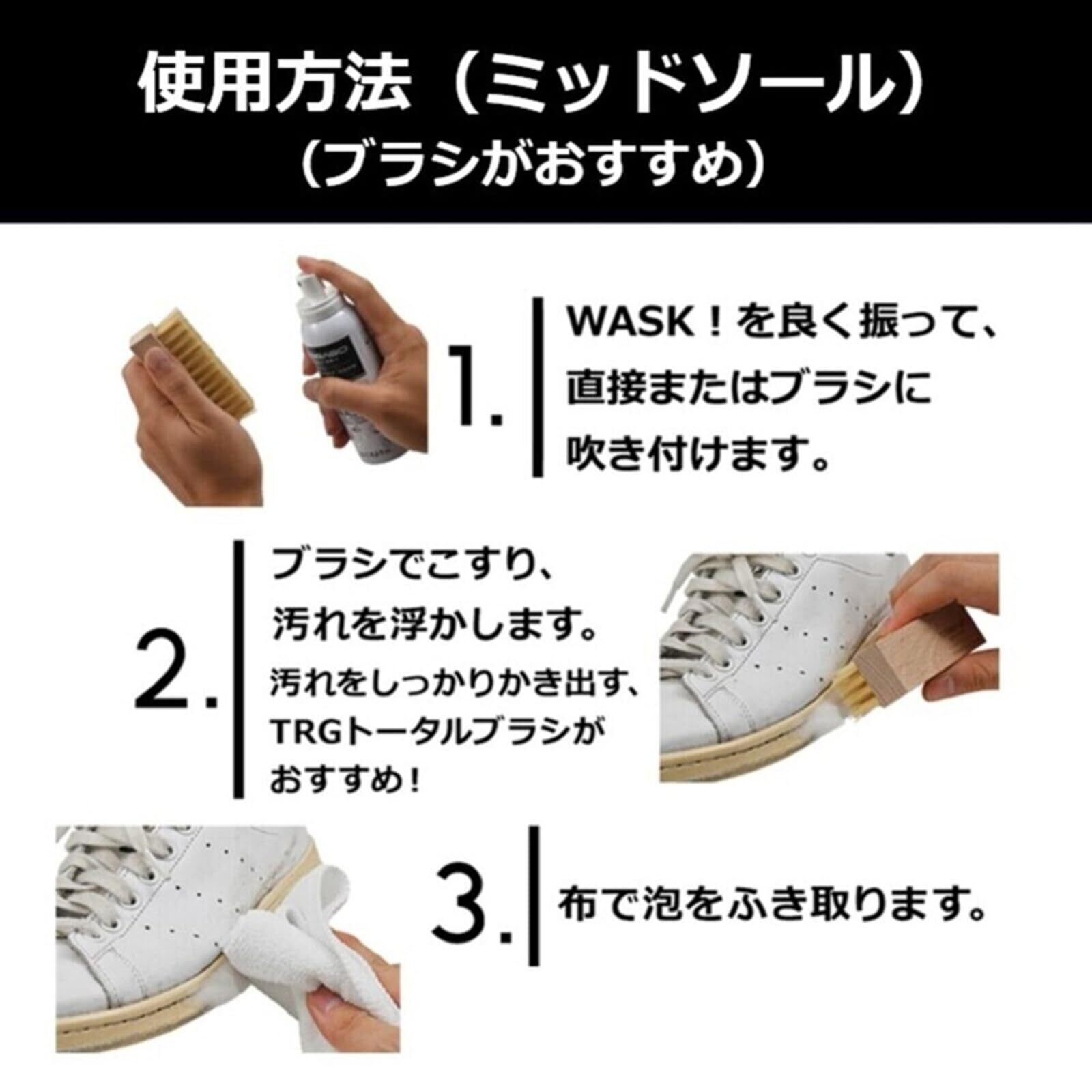 使用方法（ミッドソール）
（ブラシがおすすめ）

1.

WASK！を良く振って、直接またはブラシに吹き付けます。

2.

ブラシでこすり、汚れを浮かします。
汚れをしっかりかき出す、TRGトータルブラシがおすすめ！

3.

布で泡をふき取ります。