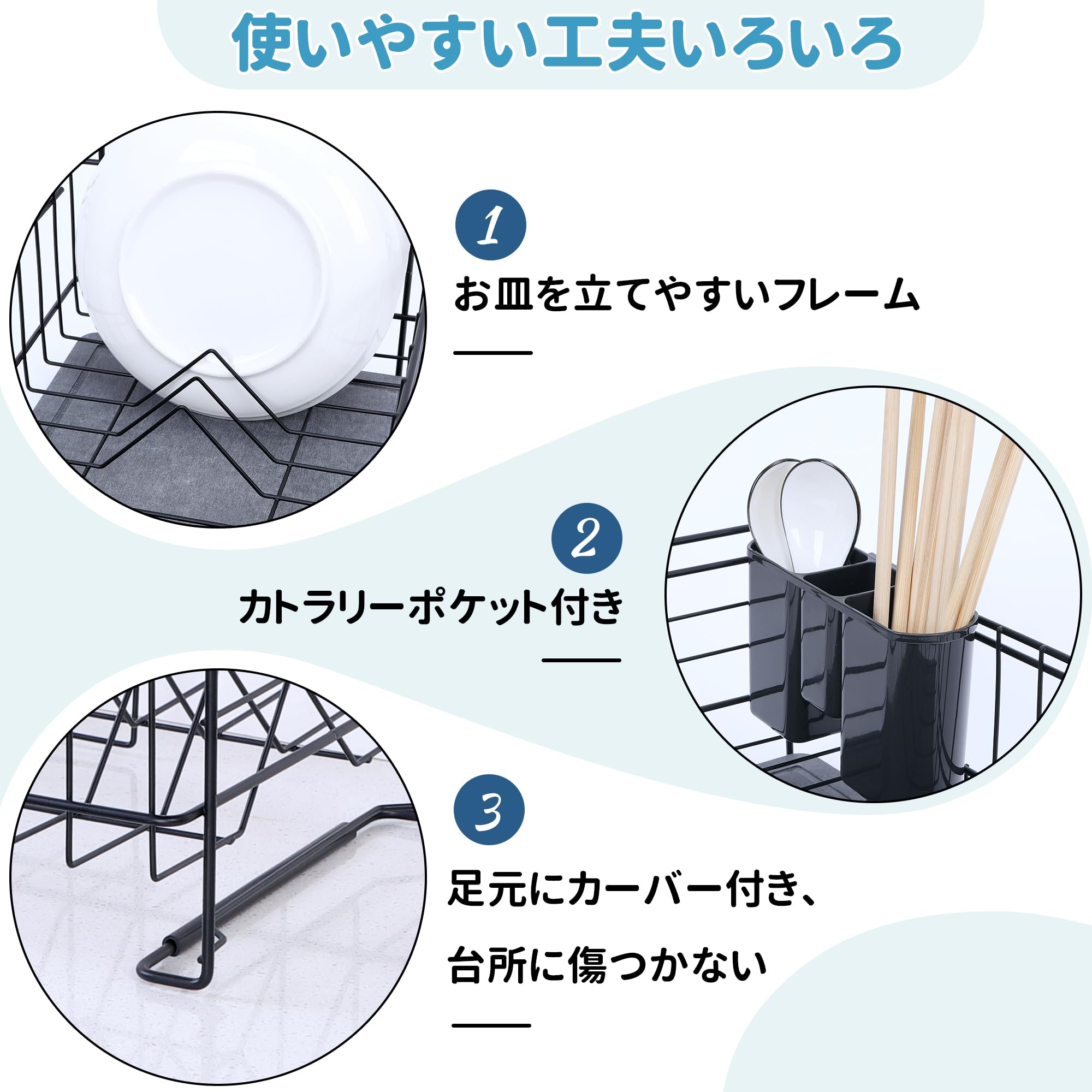 使いやすい工夫いろいろ

1

お皿を立てやすいフレーム

2

カトラリーポケット付き

3

足元にカーバー付き、

台所に傷つかない