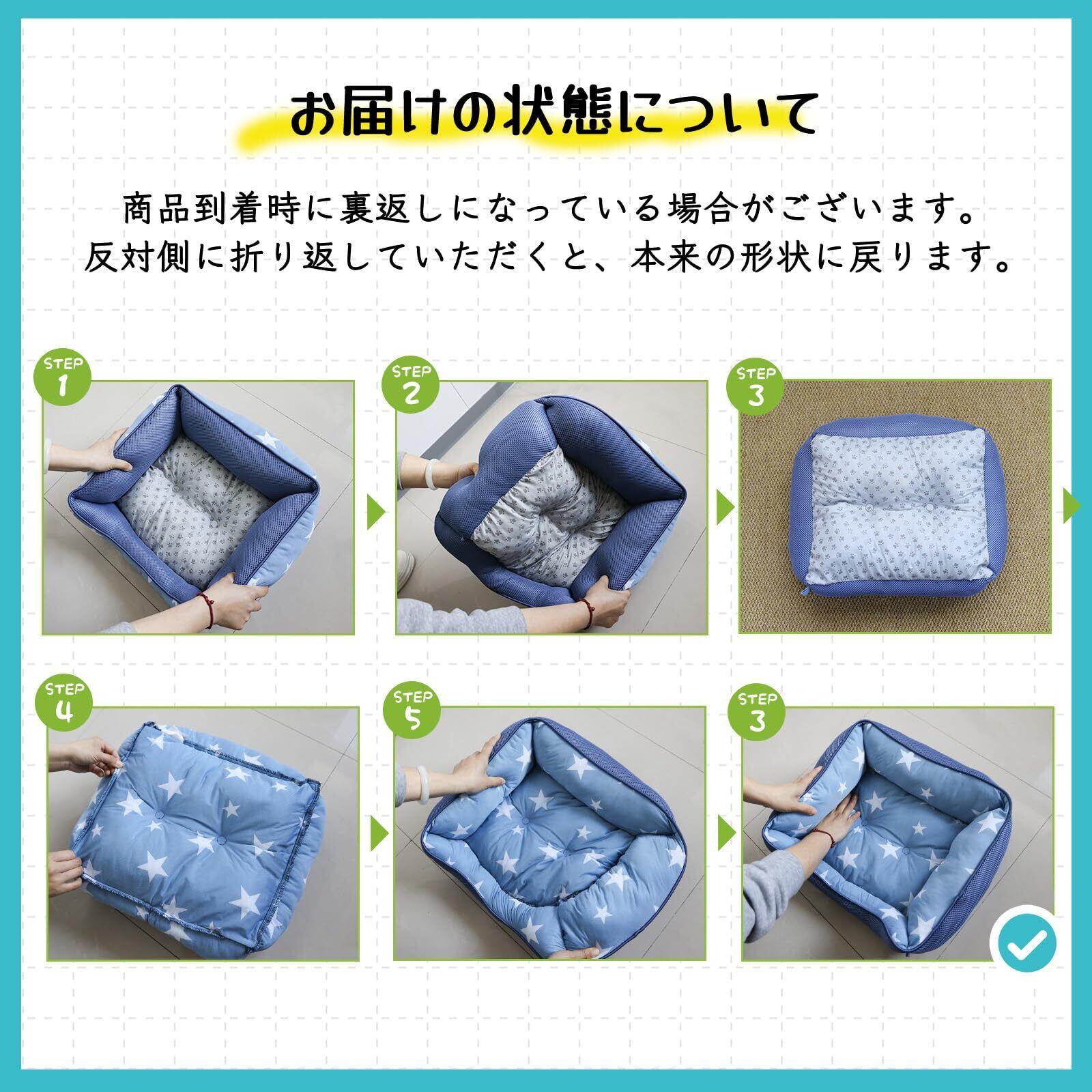 お届けの状態について

商品到着時に裏返しになっている場合がございます。
反対側に折り返していただくと、本来の形状に戻ります。

STEP 1

STEP 2

STEP 3

STEP 4

STEP 5

STEP 3