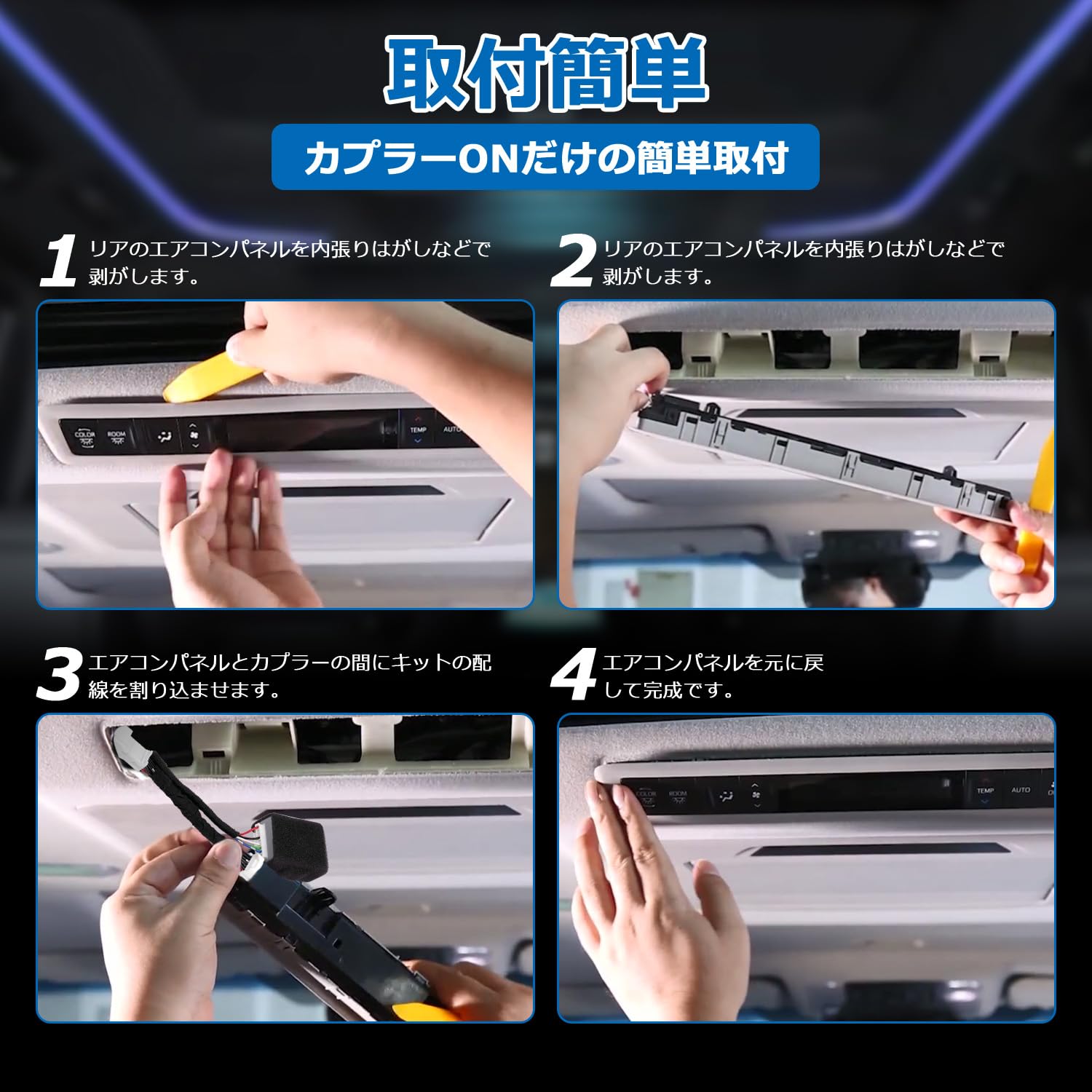 取付簡単

カプラーONだけの簡単取付

1 リアのエアコンパネルを内張りはがしなどで剥がします。

COLOR ROOM TEMP AUTO

2 リアのエアコンパネルを内張りはがしなどで剥がします。

3 エアコンパネルとカプラーの間にキットの配線を割り込ませます。

4 エアコンパネルを元に戻して完成です。

COLOR ROOM TEMP AUTO