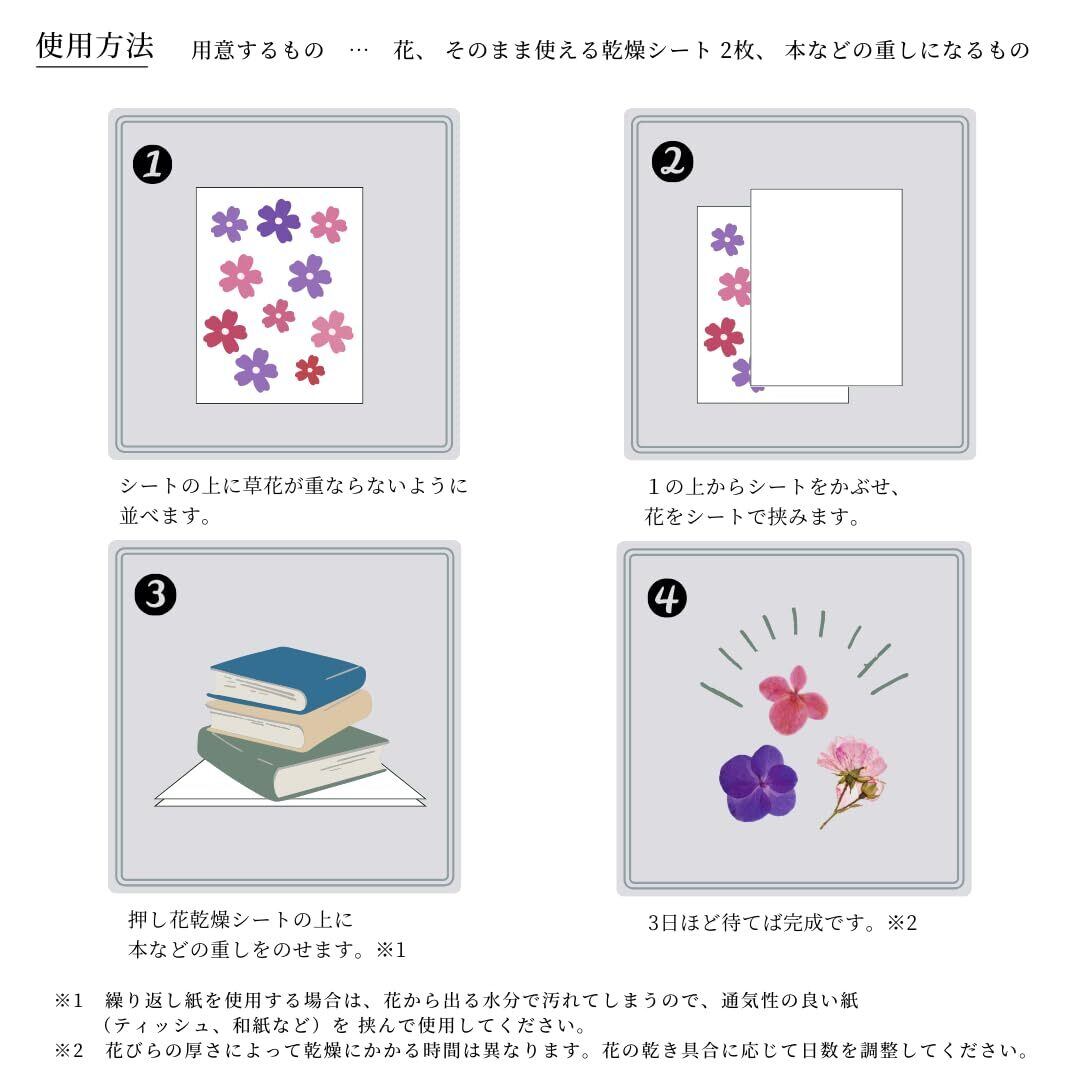 使用方法　用意するもの　…　花、そのまま使える乾燥シート 2枚、本などの重しになるもの

❶

シートの上に草花が重ならないように並べます。

❷

１の上からシートをかぶせ、花をシートで挟みます。

❸

押し花乾燥シートの上に本などの重しをのせます。※1

❹

3日ほど待てば完成です。※2

※1　繰り返し紙を使用する場合は、花から出る水分で汚れてしまうので、通気性の良い紙（ティッシュ、和紙など）を 挟んで使用してください。
※2　花びらの厚さによって乾燥にかかる時間は異なります。花の乾き具合に応じて日数を調整してください。