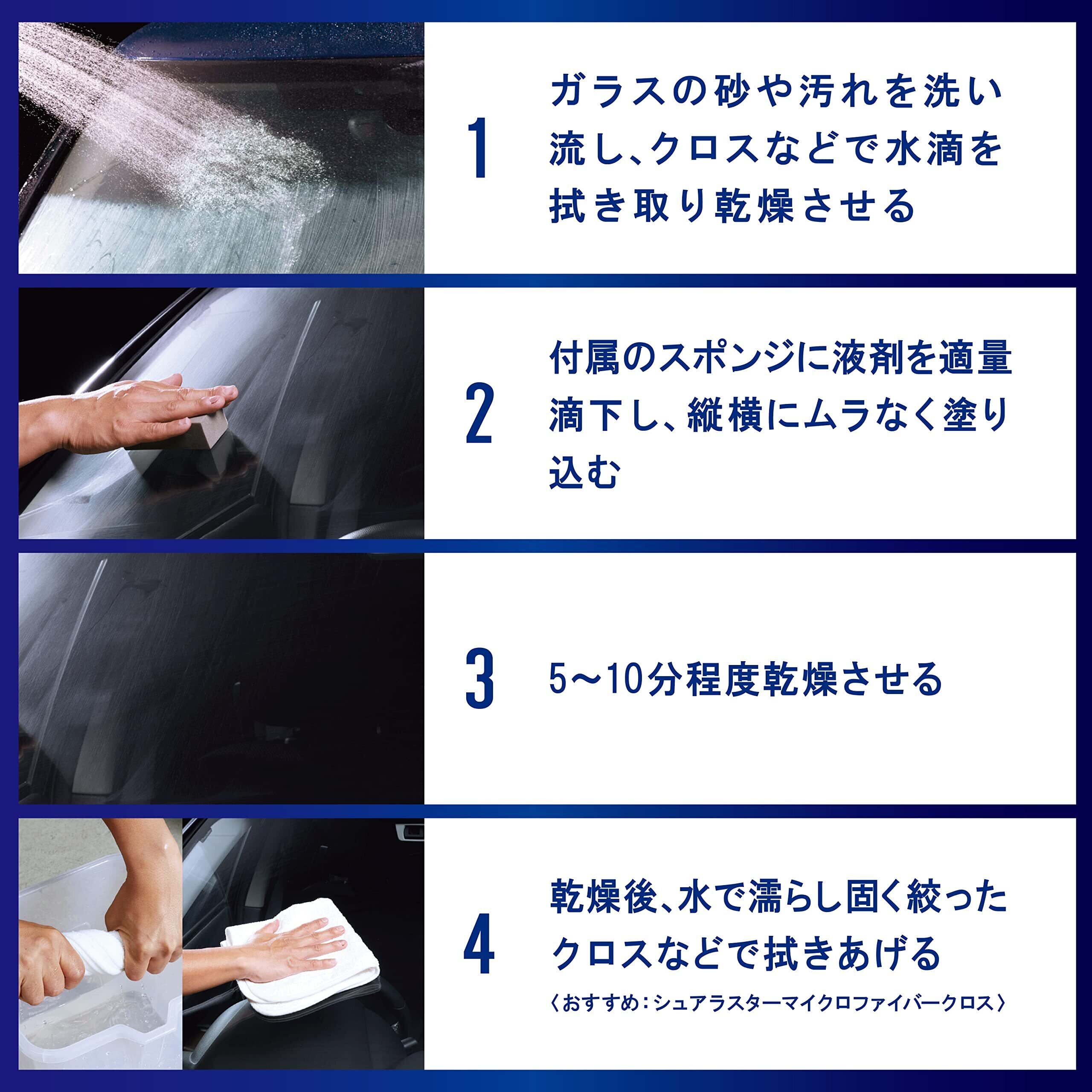 1

ガラスの砂や汚れを洗い流し、クロスなどで水滴を拭き取り乾燥させる

2

付属のスポンジに液剤を適量滴下し、縦横にムラなく塗り込む

3

5〜10分程度乾燥させる

4

乾燥後、水で濡らし固く絞ったクロスなどで拭きあげる

〈おすすめ：シュアラスターマイクロファイバークロス〉