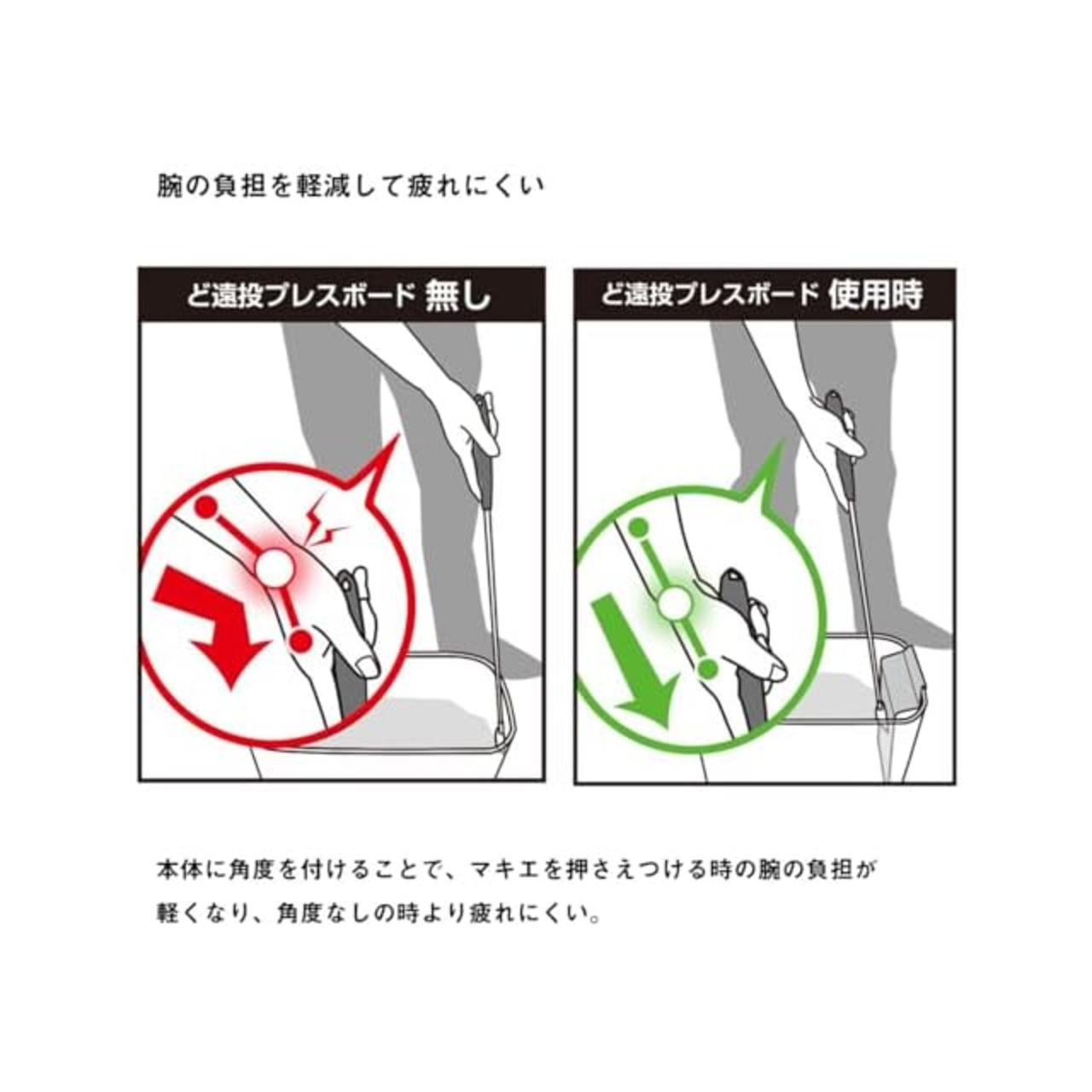 腕の負担を軽減して疲れにくい

ど遠投プレスボード 無し

ど遠投プレスボード 使用時

本体に角度を付けることで、マキエを押さえつける時の腕の負担が軽くなり、角度なしの時より疲れにくい。