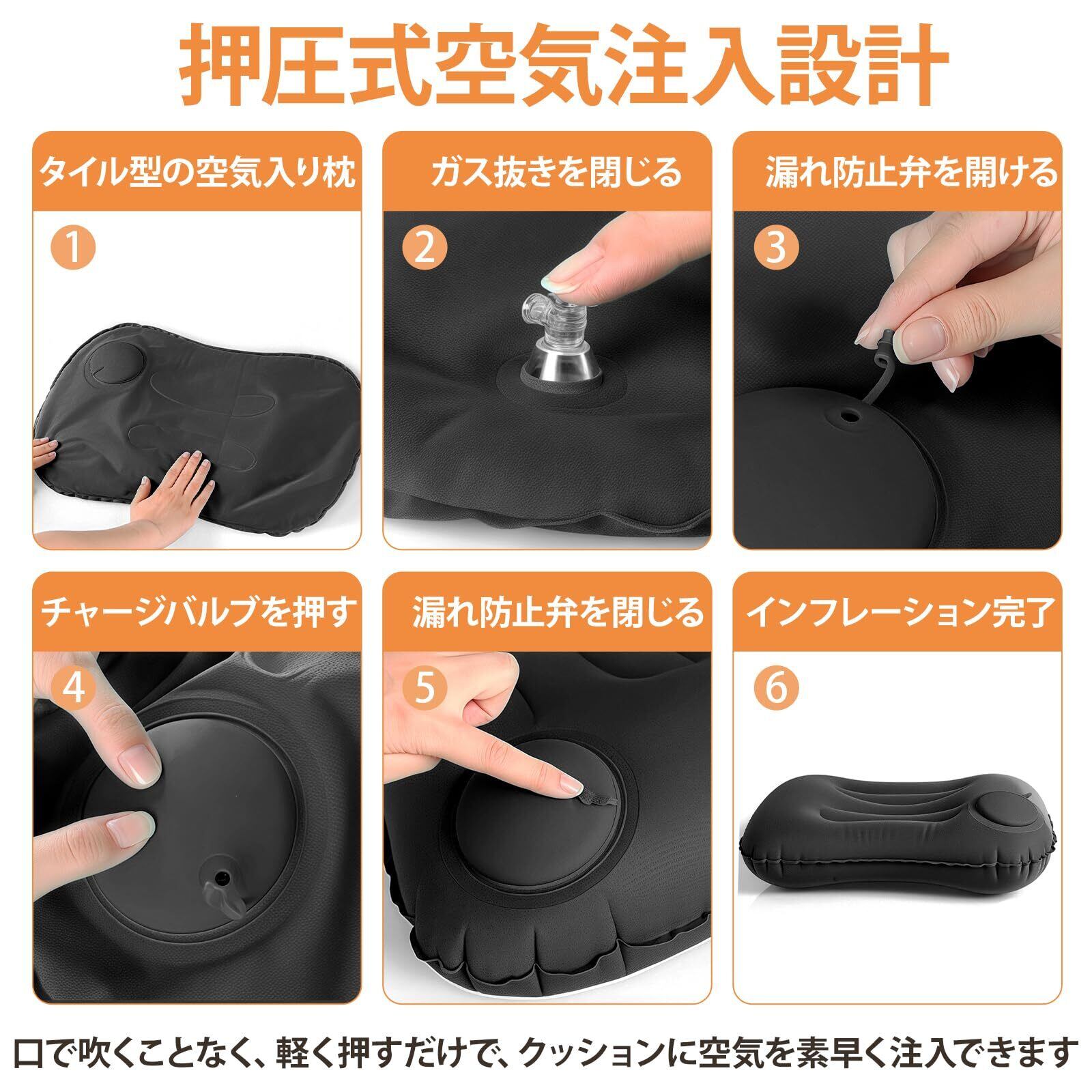 押圧式空気注入設計

タイル型の空気入り枕

1

ガス抜きを閉じる

2

漏れ防止弁を開ける

3

チャージバルブを押す

4

漏れ防止弁を閉じる

5

インフレーション完了

6

口で吹くことなく、軽く押すだけで、クッションに空気を素早く注入できます