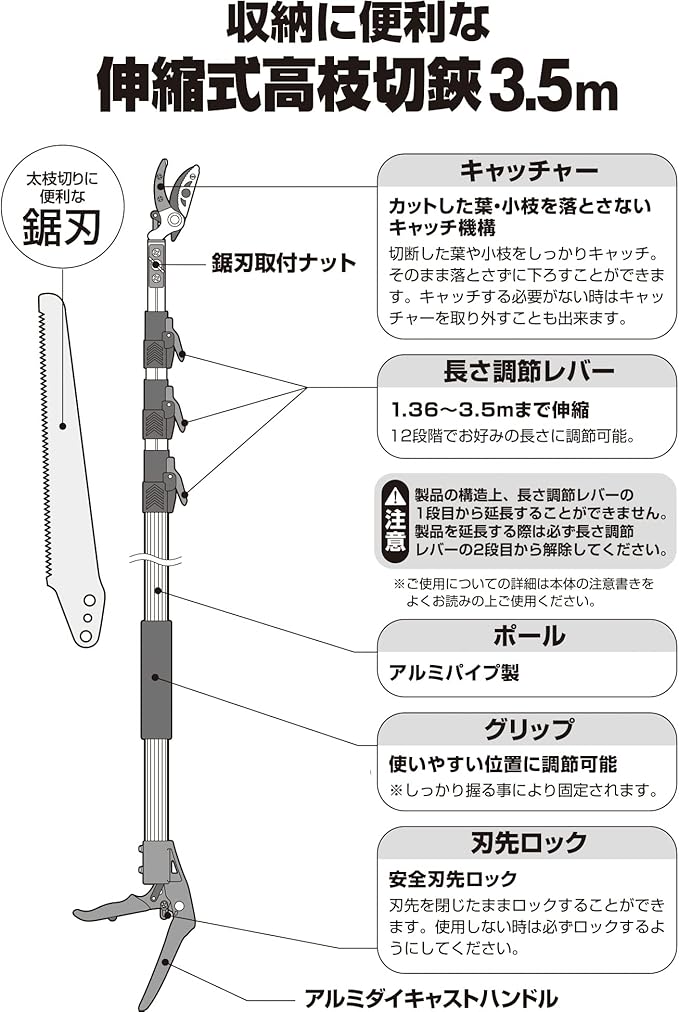 収納に便利な
伸縮式高枝切鋏3.5m

太枝切りに便利な
鋸刃

鋸刃取付ナット

キャッチャー
カットした葉・小枝を落とさないキャッチ機構
切断した葉や小枝をしっかりキャッチ。そのまま落とさずに下ろすことができます。キャッチする必要がない時はキャッチャーを取り外すことも出来ます。

長さ調節レバー
1.36～3.5mまで伸縮
12段階でお好みの長さに調節可能。

注意
製品の構造上、長さ調節レバーの1段目から延長することができません。製品を延長する際は必ず長さ調節レバーの2段目から解除してください。

※ご使用についての詳細は本体の注意書きをよくお読みの上ご使用ください。

ポール
アルミパイプ製

グリップ
使いやすい位置に調節可能
※しっかり握る事により固定されます。

刃先ロック
安全刃先ロック
刃先を閉じたままロックすることができます。使用しない時は必ずロックするようにしてください。

アルミダイキャストハンドル