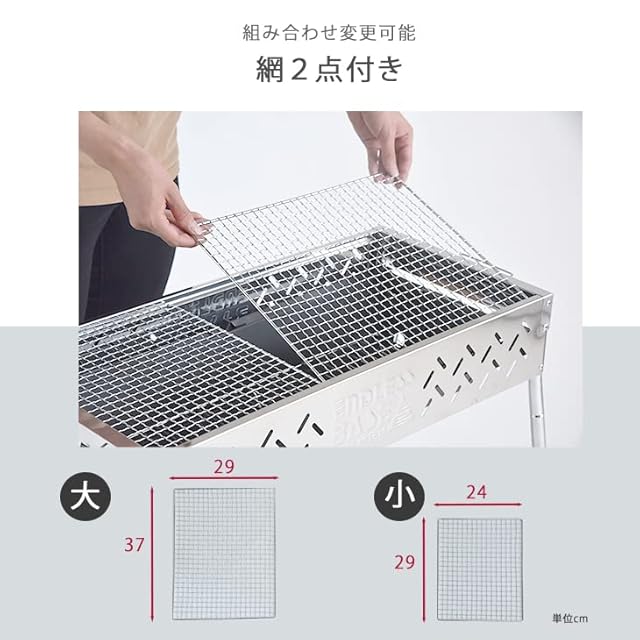 組み合わせ変更可能

網2点付き

大

29

37

小

24

29

単位cm