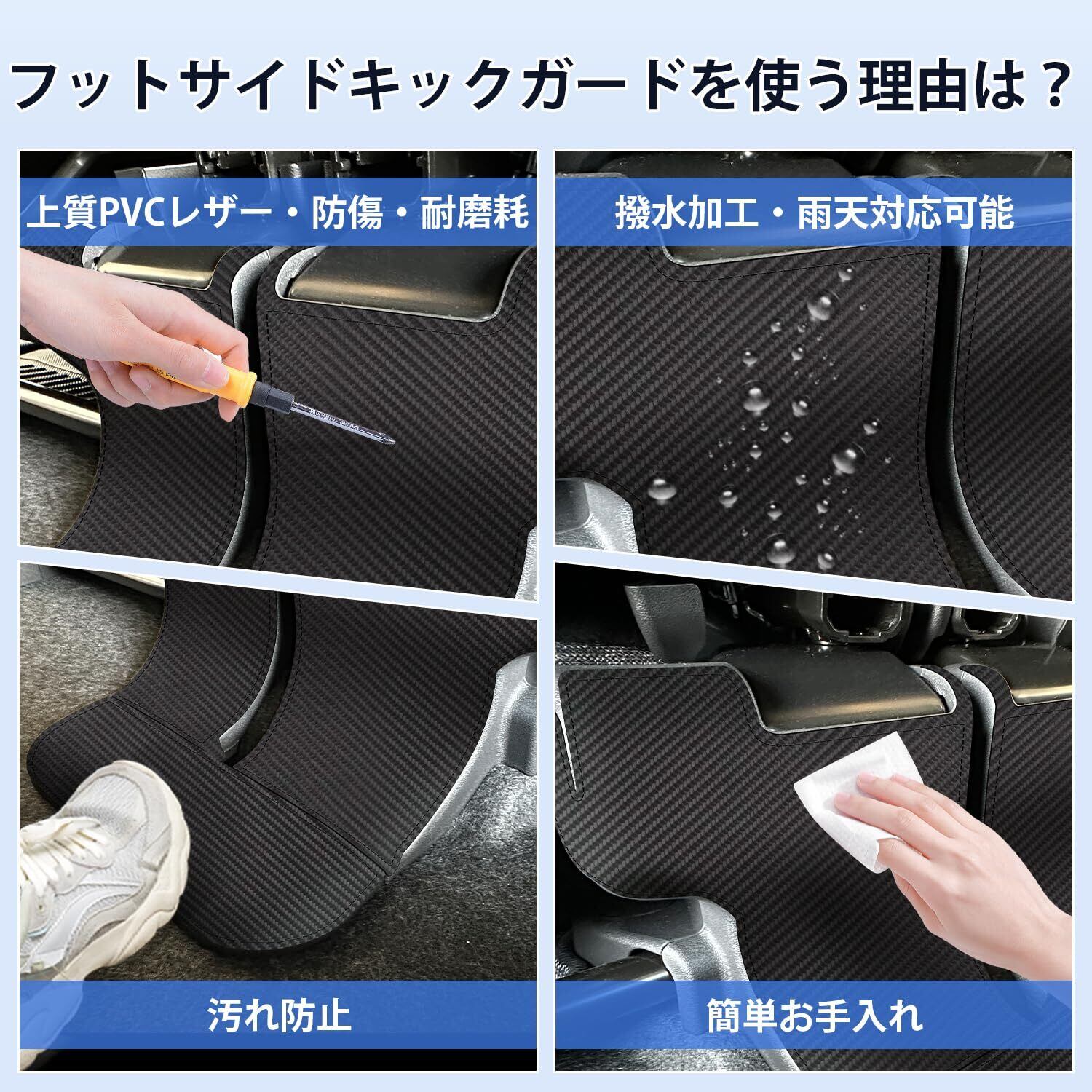 フットサイドキックガードを使う理由は？

上質PVCレザー・防傷・耐磨耗

撥水加工・雨天対応可能

汚れ防止

簡単お手入れ