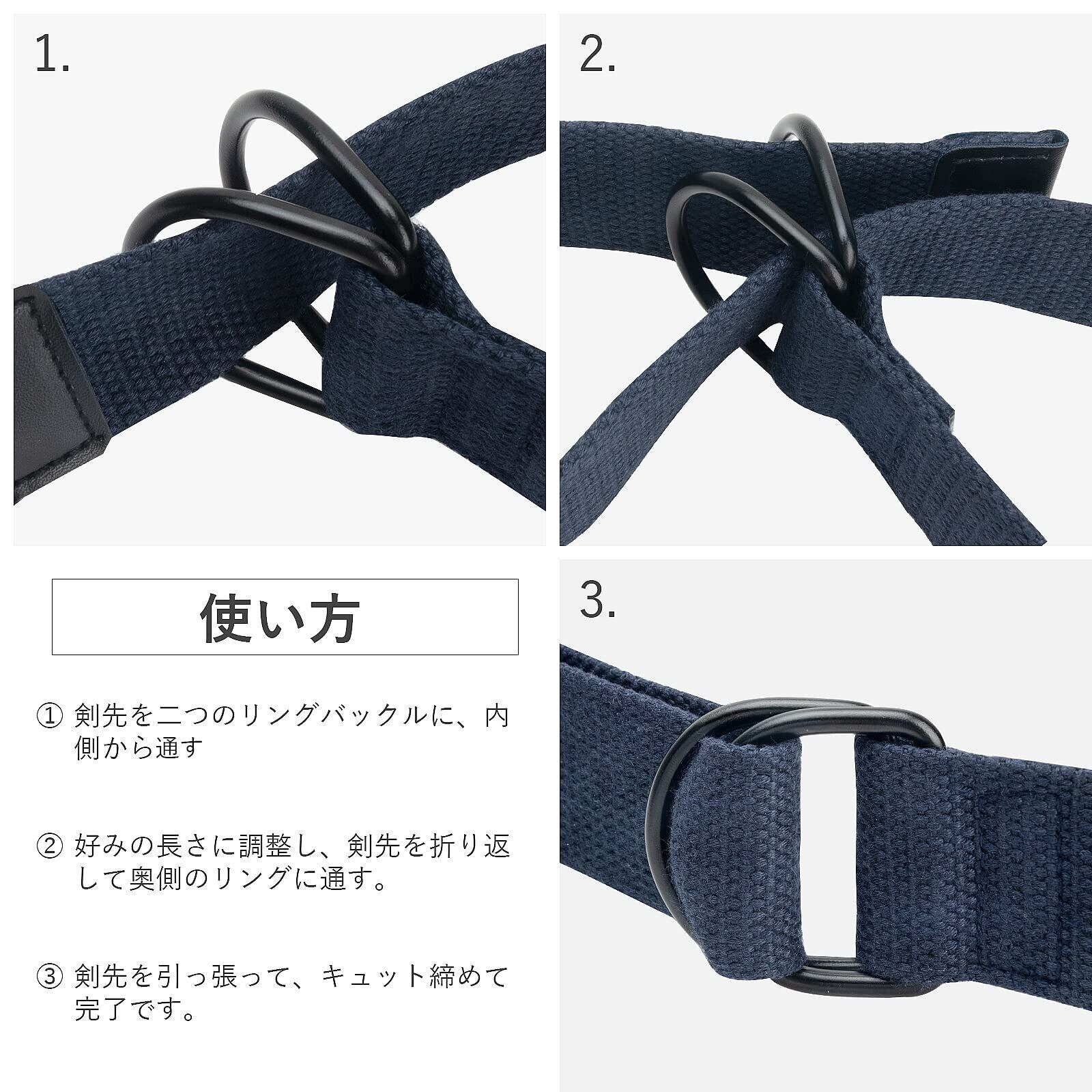 1.

2.

使い方

① 剣先を二つのリングバックルに、内側から通す

② 好みの長さに調整し、剣先を折り返して奥側のリングに通す。

③ 剣先を引っ張って、キュット締めて完了です。

3.