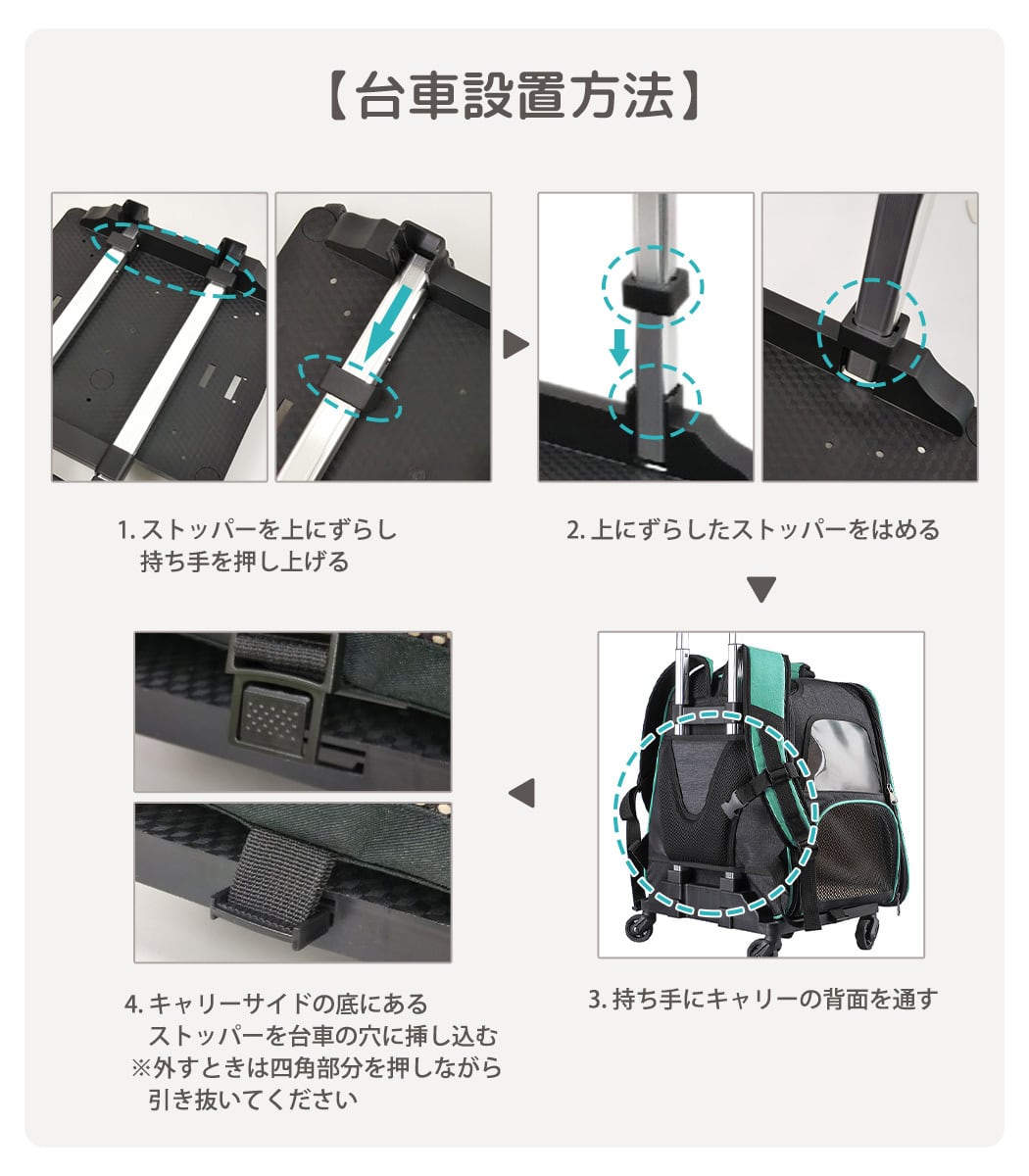 【台車設置方法】

1. ストッパーを上にずらし
持ち手を押し上げる

2. 上にずらしたストッパーをはめる

3. 持ち手にキャリーの背面を通す

4. キャリーサイドの底にある
ストッパーを台車の穴に挿し込む
※外すときは四角部分を押しながら
引き抜いてください