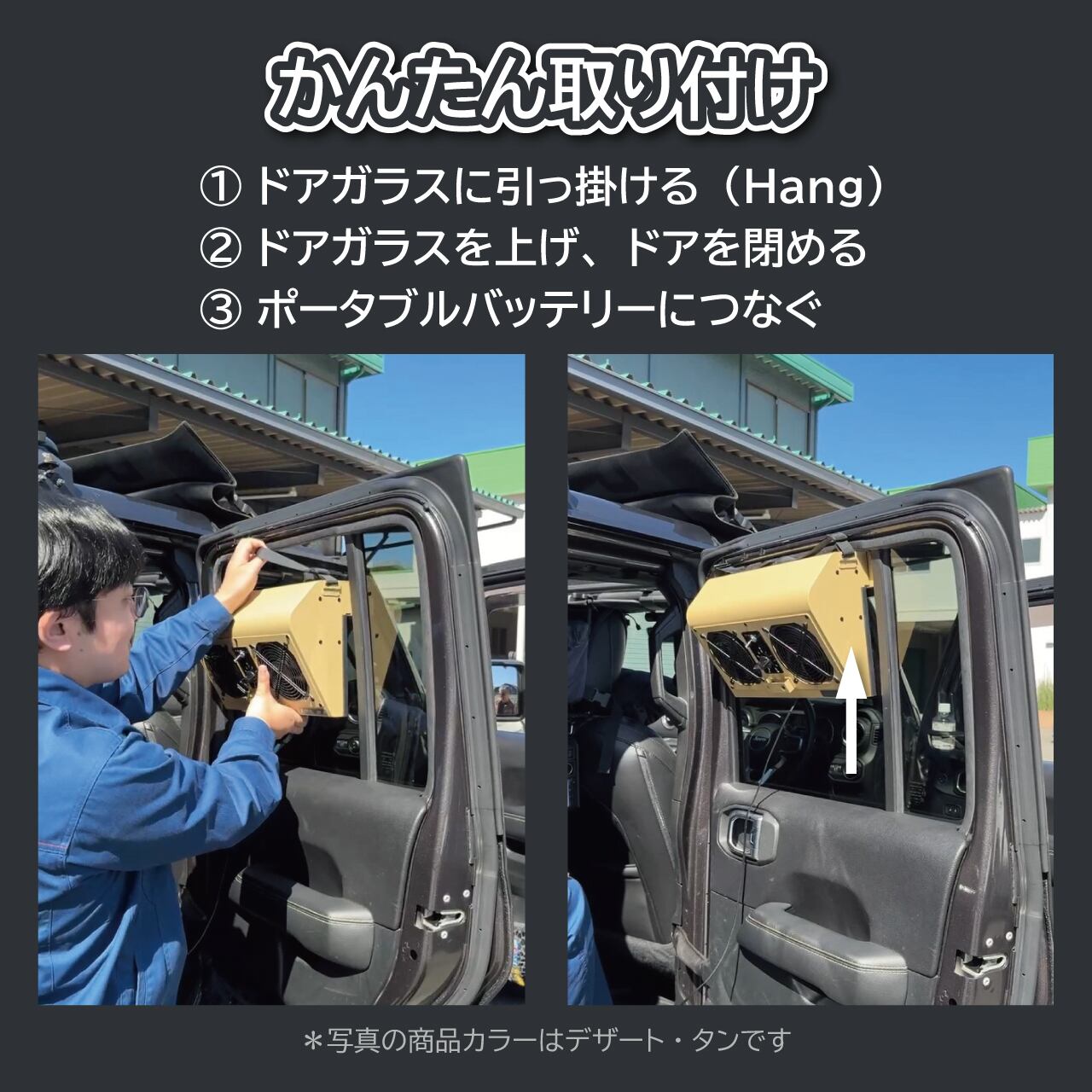 かんたん取り付け

① ドアガラスに引っ掛ける（Hang）
② ドアガラスを上げ、ドアを閉める
③ ポータブルバッテリーにつなぐ

＊写真の商品カラーはデザート・タンです