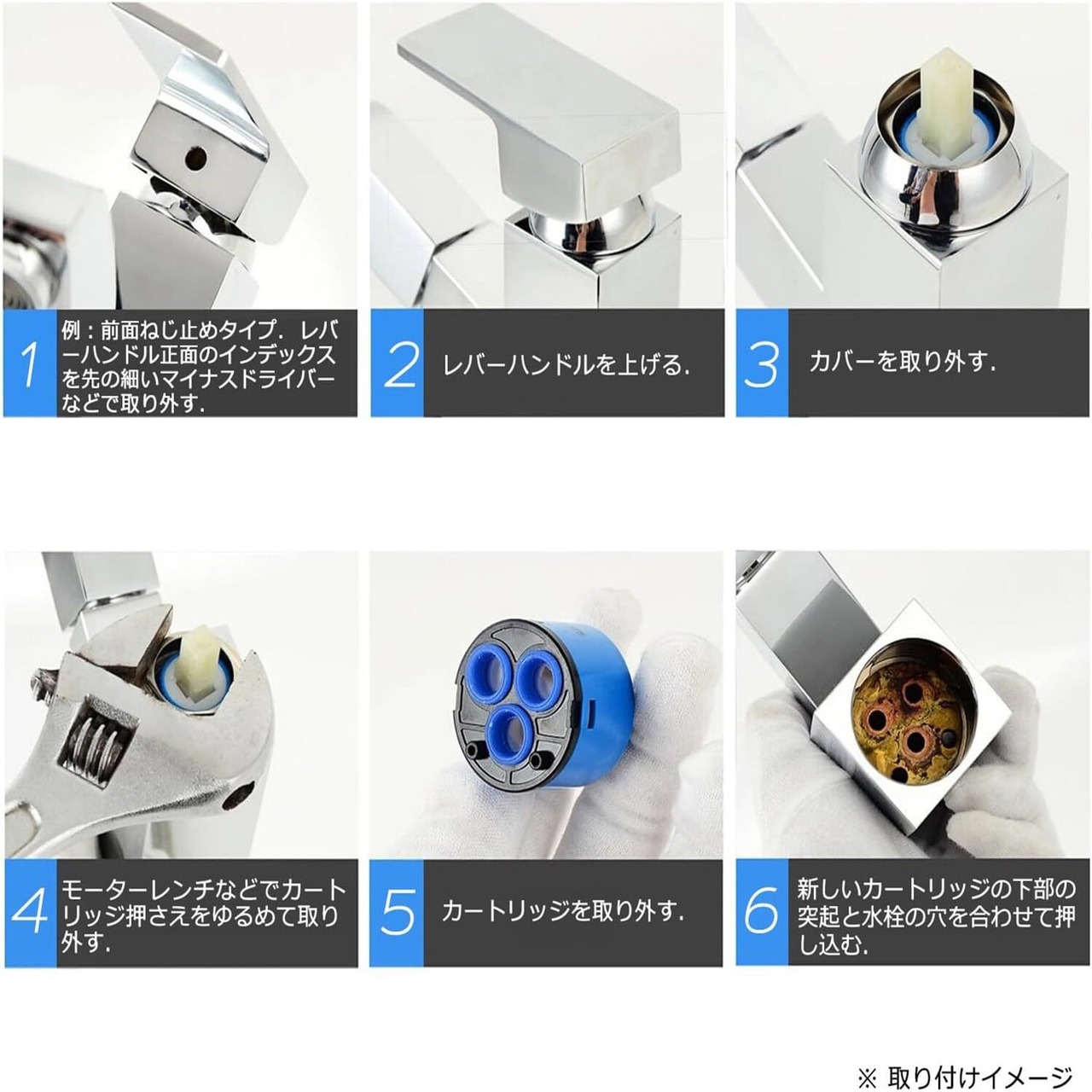 1 例：前面ねじ止めタイプ．レバーハンドル正面のインデックスを先の細いマイナスドライバーなどで取り外す．

2 レバーハンドルを上げる．

3 カバーを取り外す．

4 モーターレンチなどでカートリッジ押さえをゆるめて取り外す．

5 カートリッジを取り外す．

6 新しいカートリッジの下部の突起と水栓の穴を合わせて押し込む．

※ 取り付けイメージ