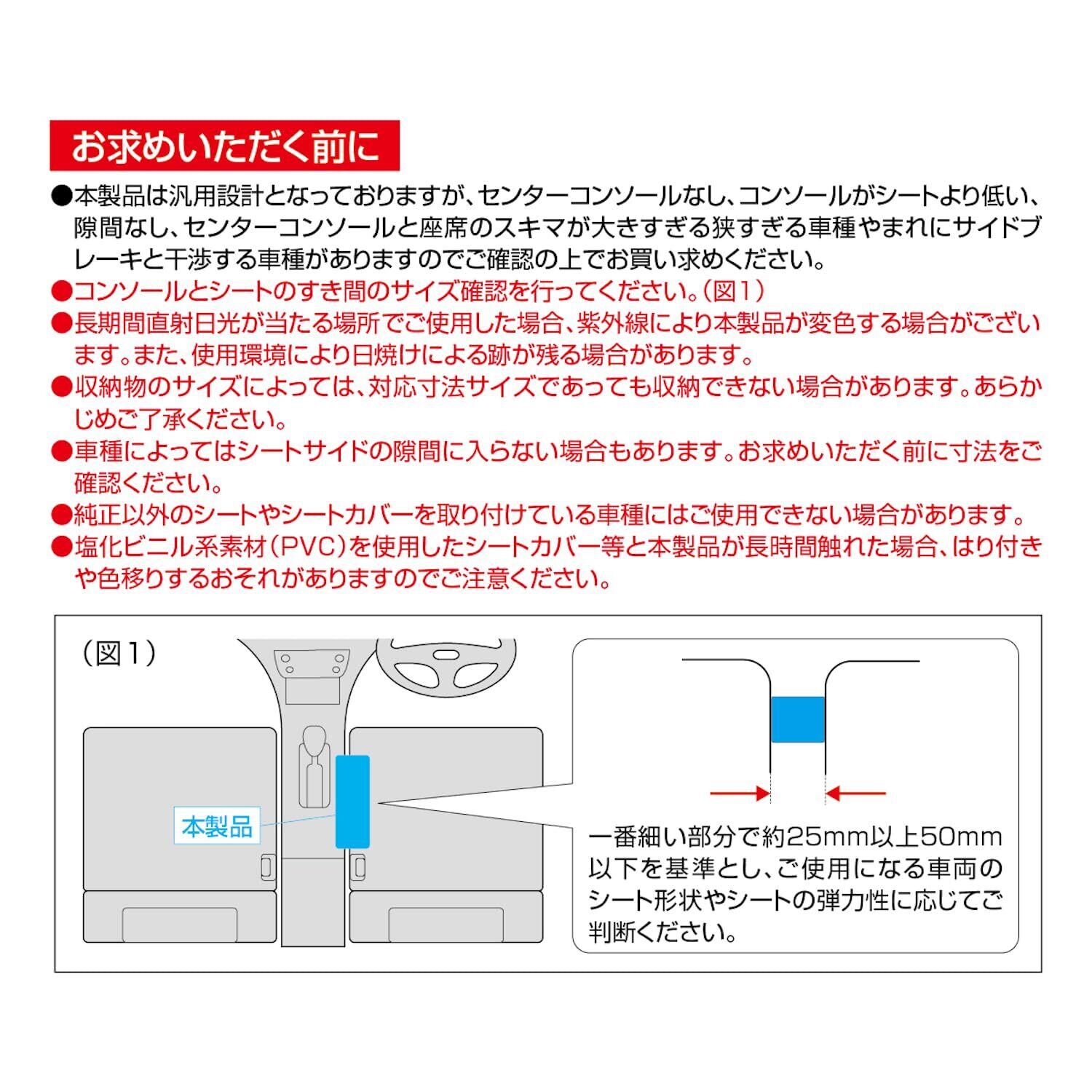 お求めいただく前に

●本製品は汎用設計となっておりますが、センターコンソールなし、コンソールがシートより低い、隙間なし、センターコンソールと座席のスキマが大きすぎる狭すぎる車種やまれにサイドブレーキと干渉する車種がありますのでご確認の上でお買い求めください。

●コンソールとシートのすき間のサイズ確認を行ってください。（図1）

●長期間直射日光が当たる場所でご使用した場合、紫外線により本製品が変色する場合がございます。また、使用環境により日焼けによる跡が残る場合があります。

●収納物のサイズによっては、対応寸法サイズであっても収納できない場合があります。あらかじめご了承ください。

●車種によってはシートサイドの隙間に入らない場合もあります。お求めいただく前に寸法をご確認ください。

●純正以外のシートやシートカバーを取り付けている車種にはご使用できない場合があります。

●塩化ビニル系素材（PVC）を使用したシートカバー等と本製品が長時間触れた場合、はり付きや色移りするおそれがありますのでご注意ください。

（図1）

本製品

一番細い部分で約25mm以上50mm以下を基準とし、ご使用になる車両のシート形状やシートの弾力性に応じてご判断ください。