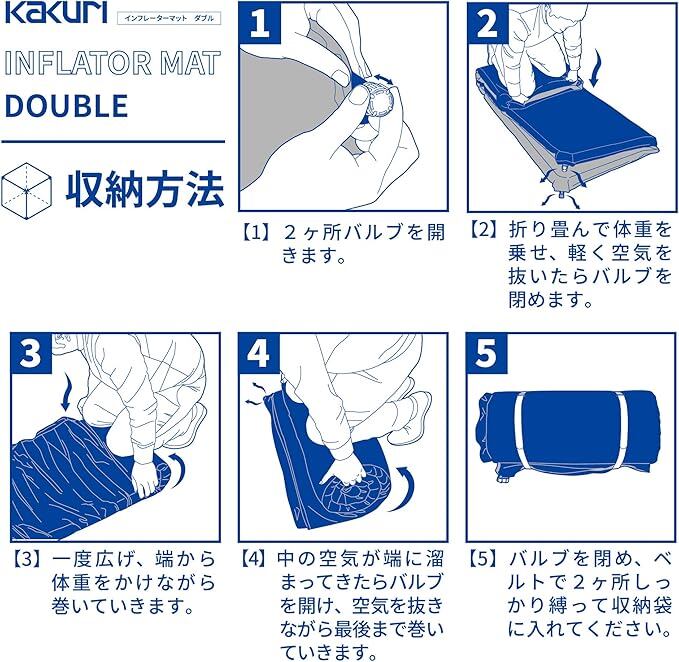 KAKURI インフレーターマット ダブル

INFLATOR MAT
DOUBLE

収納方法

1

【1】２ヶ所バルブを開きます。

2

【2】折り畳んで体重を乗せ、軽く空気を抜いたらバルブを閉めます。

3

【3】一度広げ、端から体重をかけながら巻いていきます。

4

【4】中の空気が端に溜まってきたらバルブを開け、空気を抜きながら最後まで巻いていきます。

5

【5】バルブを閉め、ベルトで２ヶ所しっかり縛って収納袋に入れてください。