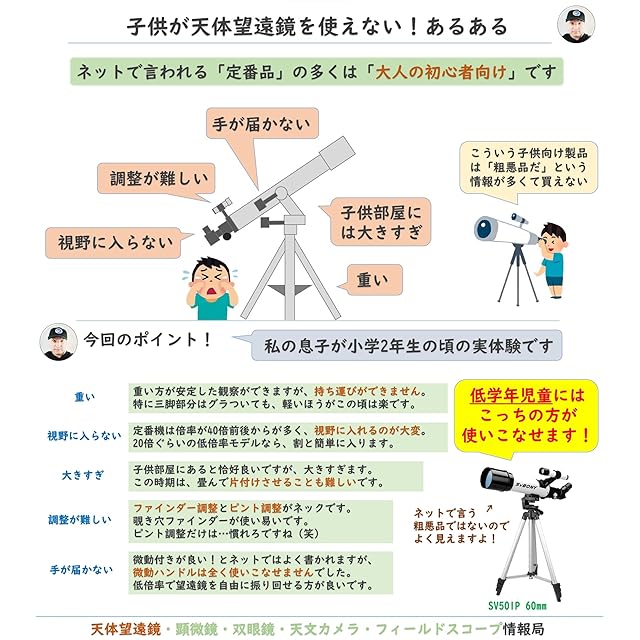 子供が天体望遠鏡を使えない！あるある

ネットで言われる「定番品」の多くは「大人の初心者向け」です

手が届かない

調整が難しい

視野に入らない

子供部屋には大きすぎ

重い

こういう子供向け製品は「粗悪品だ」という情報が多くて買えない

今回のポイント！

私の息子が小学2年生の頃の実体験です

重い

重い方が安定した観察ができますが、持ち運びができません。特に三脚部分はグラついても、軽いほうがこの頃は楽です。

視野に入らない

定番機は倍率が40倍前後からが多く、視野に入れるのが大変。20倍ぐらいの低倍率モデルなら、割と簡単に入ります。

大きすぎ

子供部屋にあると恰好良いですが、大きすぎます。この時期は、畳んで片付けさせることも難しいです。

調整が難しい

ファインダー調整とピント調整がネックです。覗き穴ファインダーが使い易いです。ピント調整だけは…慣れろですね（笑）

手が届かない

微動付きが良い！とネットではよく書かれますが、微動ハンドルは全く使いこなせませんでした。低倍率で望遠鏡を自由に振り回せる方が良いです。

低学年児童にはこっちの方が使いこなせます！

SVBONY

ネットで言う粗悪品ではないのでよく見えますよ！

SV501P 60mm

天体望遠鏡・顕微鏡・双眼鏡・天文カメラ・フィールドスコープ情報局