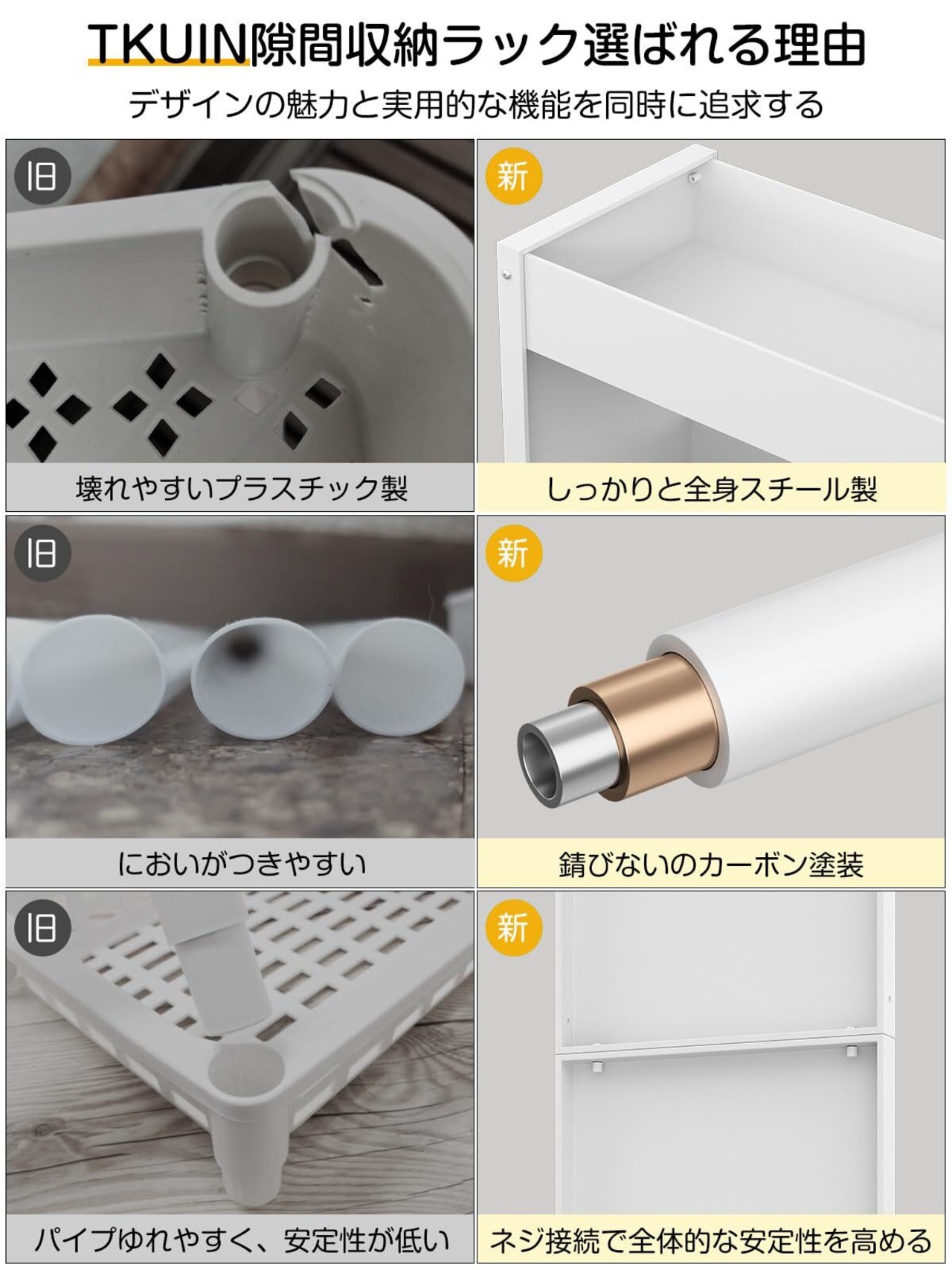 TKUIN隙間収納ラック選ばれる理由

デザインの魅力と実用的な機能を同時に追求する

旧

壊れやすいプラスチック製

新

しっかりと全身スチール製

旧

においがつきやすい

新

錆びないのカーボン塗装

旧

パイプゆれやすく、安定性が低い

新

ネジ接続で全体的な安定性を高める