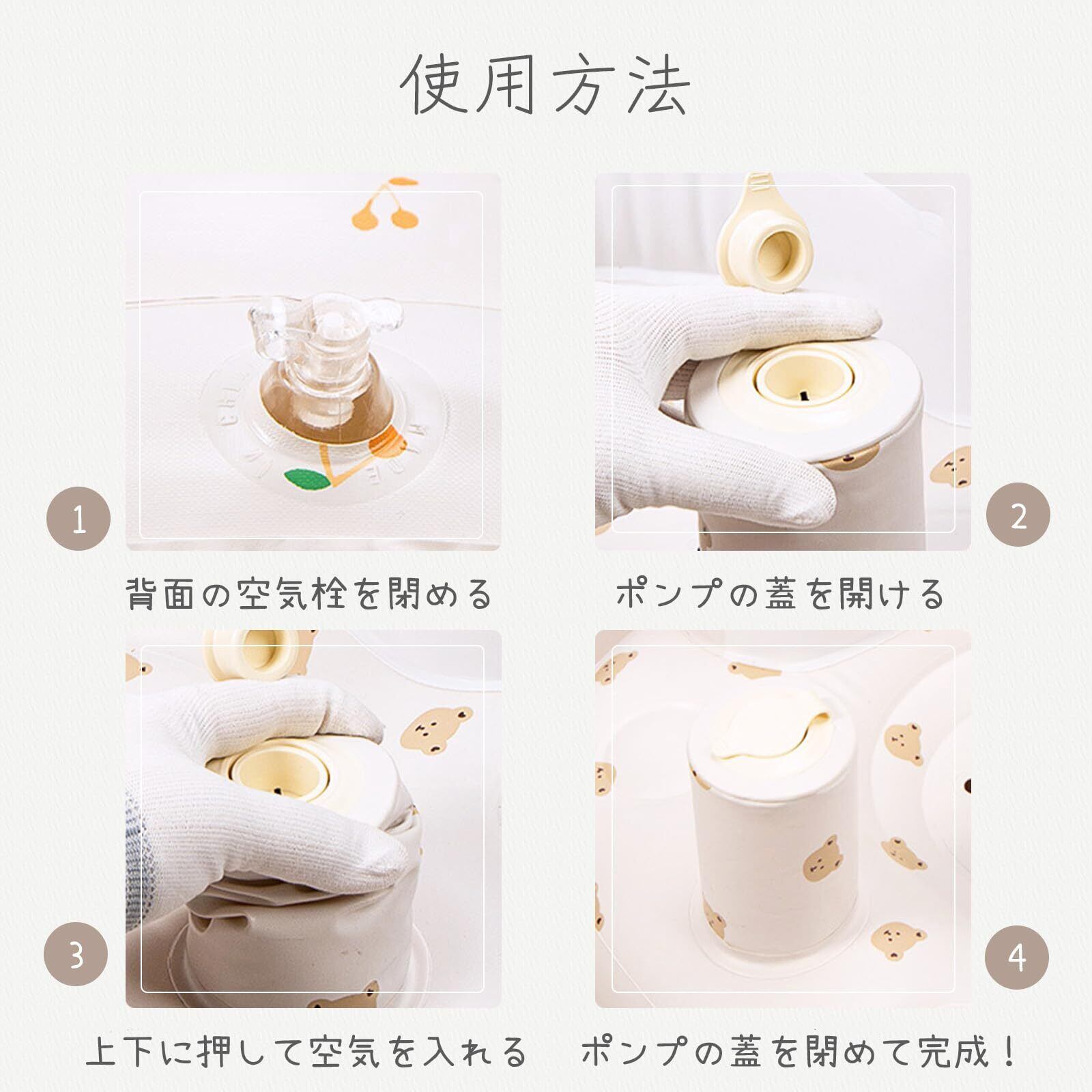 使用方法

1

背面の空気栓を閉める

2

ポンプの蓋を開ける

3

上下に押して空気を入れる

4

ポンプの蓋を閉めて完成！