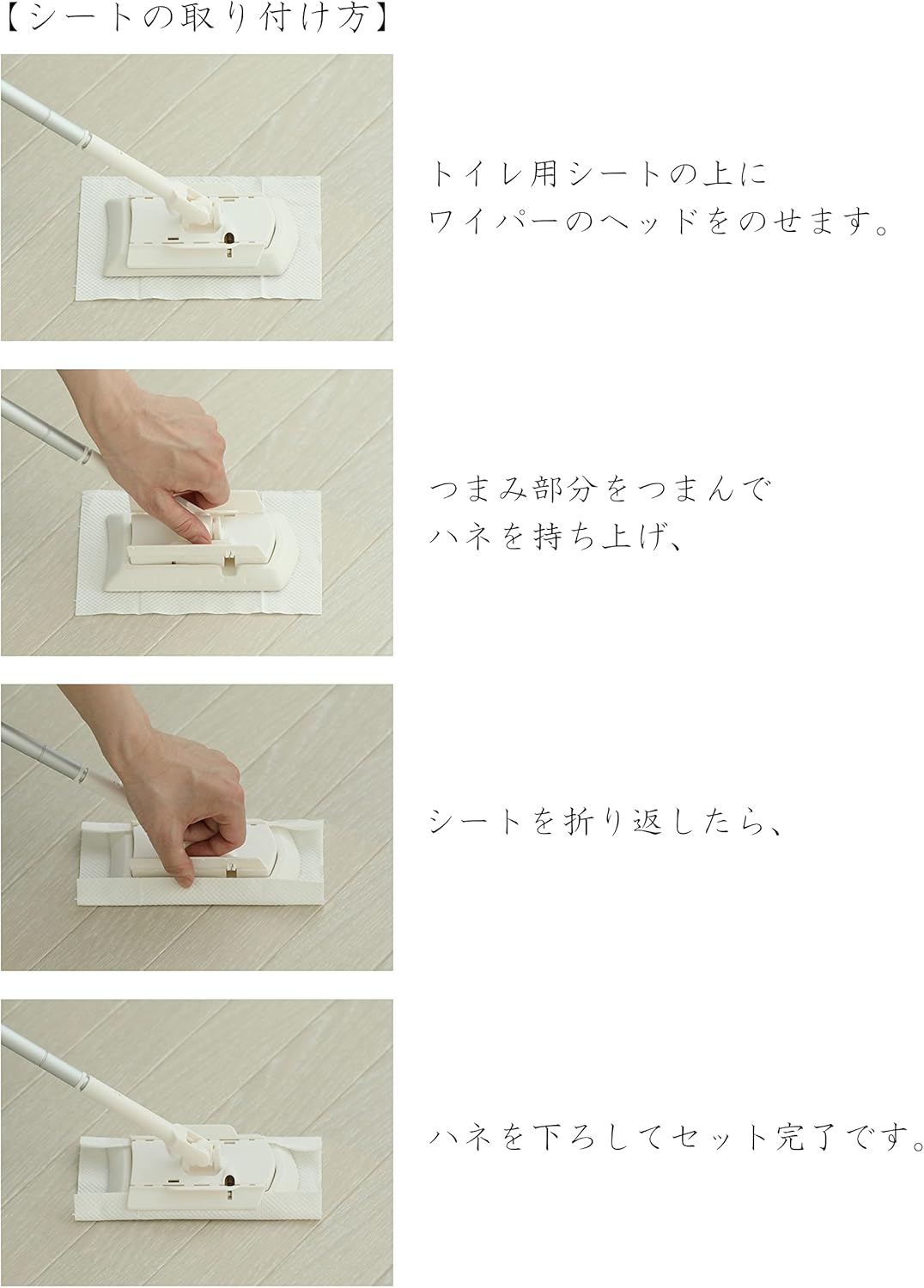 【シートの取り付け方】

トイレ用シートの上に
ワイパーのヘッドをのせます。

つまみ部分をつまんで
ハネを持ち上げ、

シートを折り返したら、

ハネを下ろしてセット完了です。