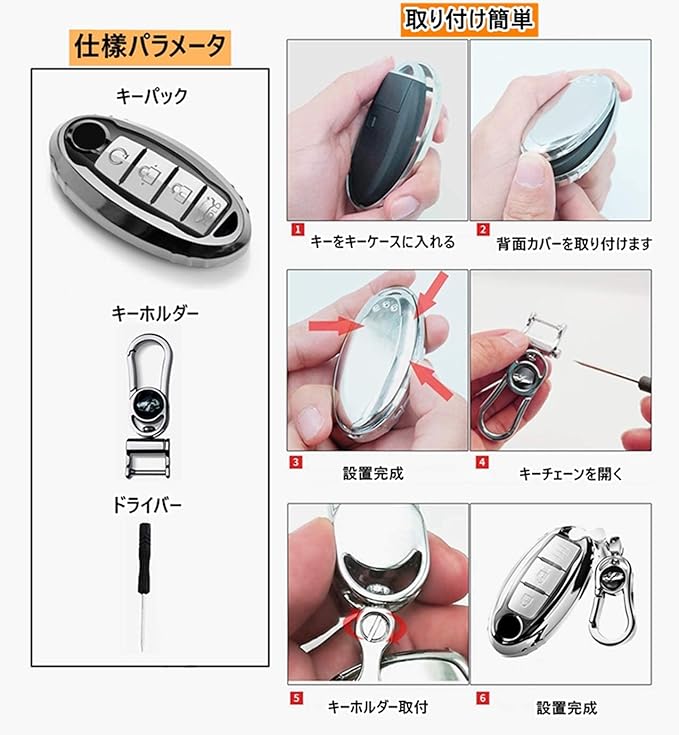 仕様パラメータ

キーパック

キーホルダー

ドライバー

取り付け簡単

1 キーをキーケースに入れる

2 背面カバーを取り付けます

3 設置完成

4 キーチェーンを開く

5 キーホルダー取付

6 設置完成