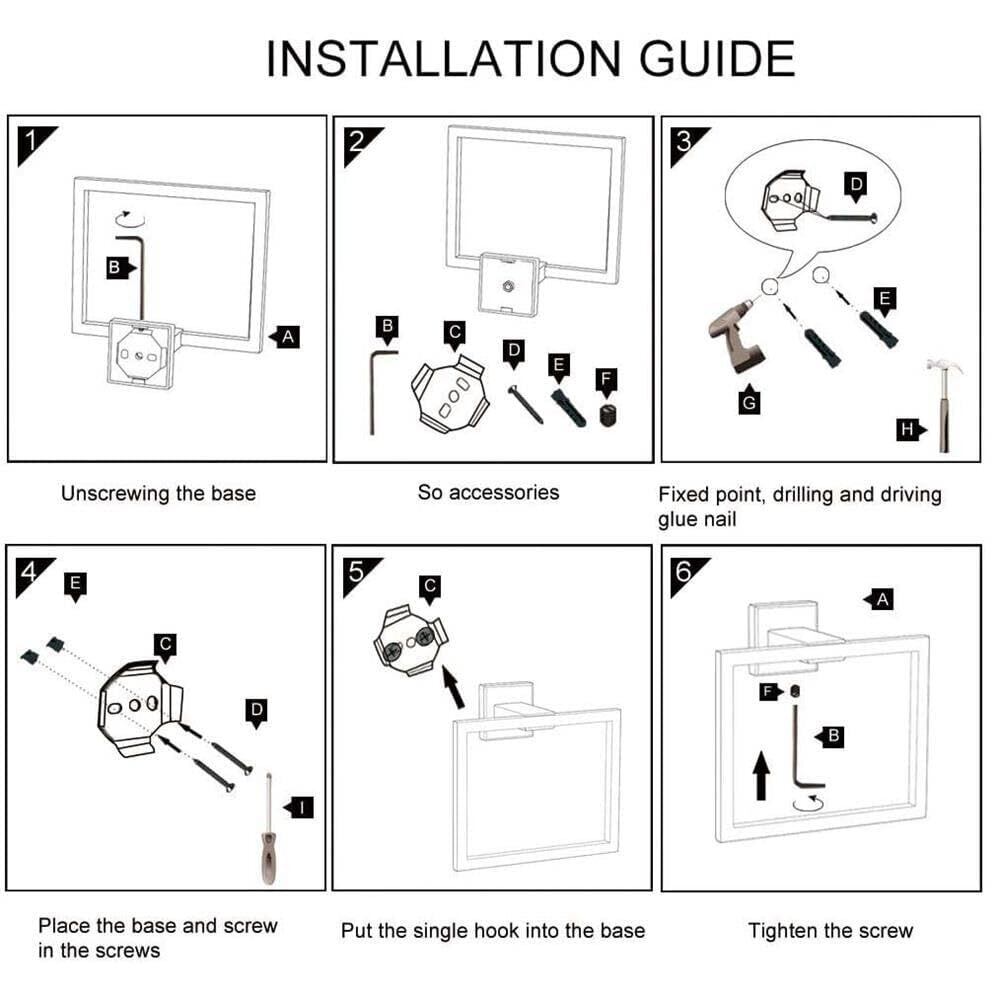 INSTALLATION GUIDE

1
B
A

Unscrewing the base

2
B
C
D
E
F

So accessories

3
D
E
G
H

Fixed point, drilling and driving glue nail

4
E
C
D
I

Place the base and screw in the screws

5
C

Put the single hook into the base

6
A
F
B

Tighten the screw