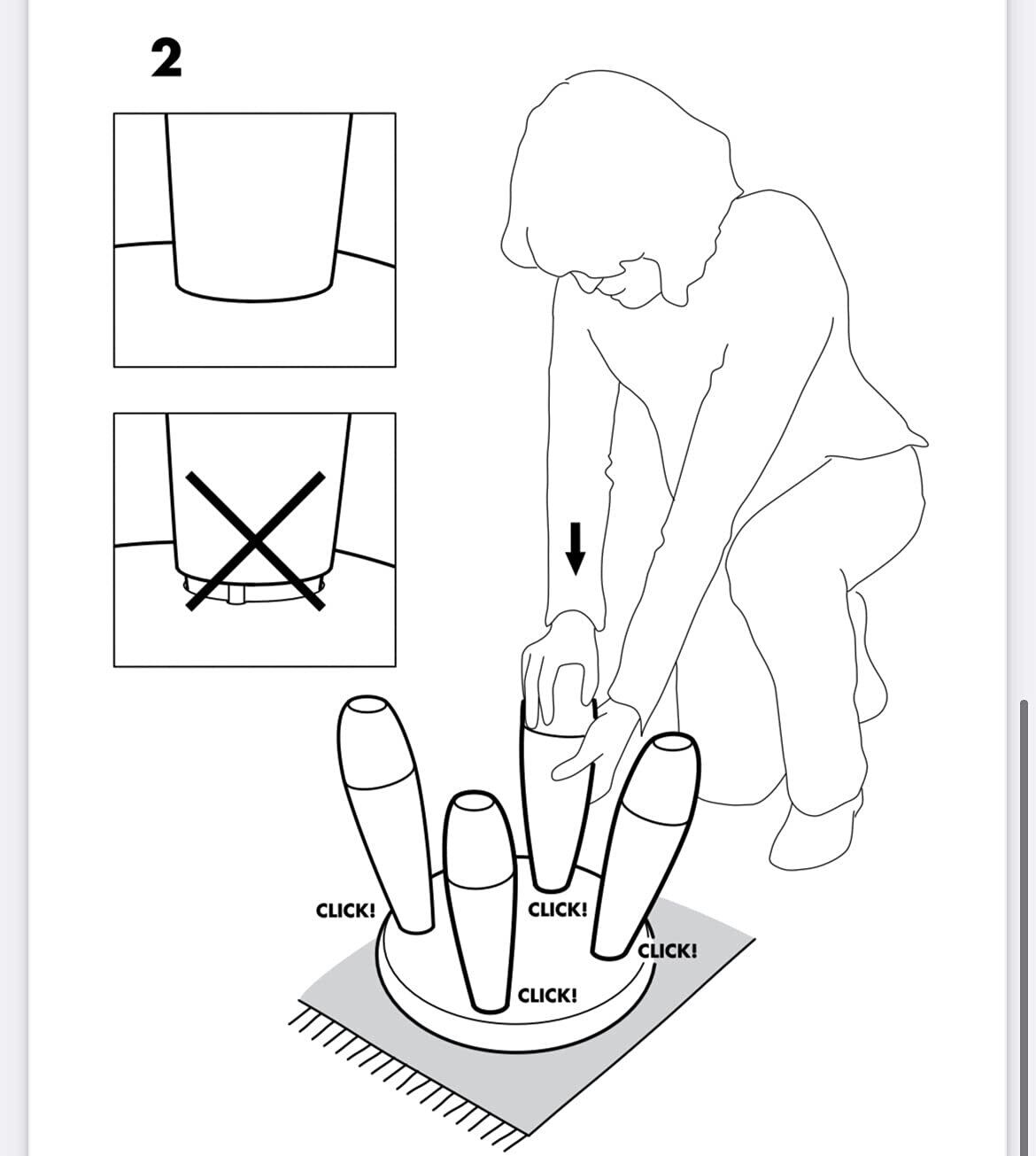 2

CLICK!

CLICK!

CLICK!

CLICK!