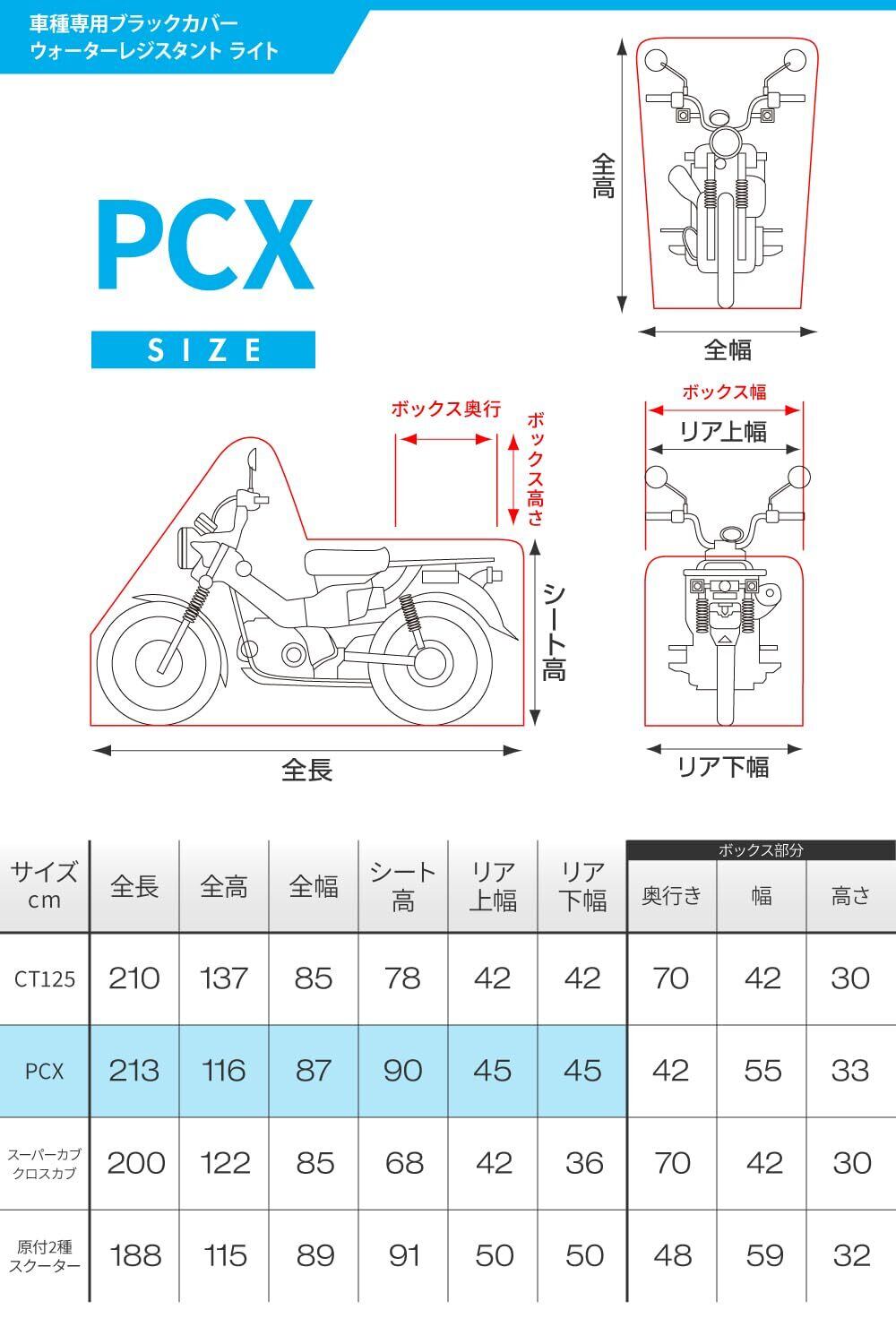 車種専用ブラックカバー
ウォーターレジスタント ライト

PCX

SIZE

全高

全幅

ボックス奥行

ボックス高さ

シート高

全長

ボックス幅

リア上幅

リア下幅

| サイズ cm | 全長 | 全高 | 全幅 | シート高 | リア上幅 | リア下幅 | ボックス部分 奥行き | ボックス部分 幅 | ボックス部分 高さ |
|---|---|---|---|---|---|---|---|---|---|
| CT125 | 210 | 137 | 85 | 78 | 42 | 42 | 70 | 42 | 30 |
| PCX | 213 | 116 | 87 | 90 | 45 | 45 | 42 | 55 | 33 |
| スーパーカブ クロスカブ | 200 | 122 | 85 | 68 | 42 | 36 | 70 | 42 | 30 |
| 原付2種 スクーター | 188 | 115 | 89 | 91 | 50 | 50 | 48 | 59 | 32 |