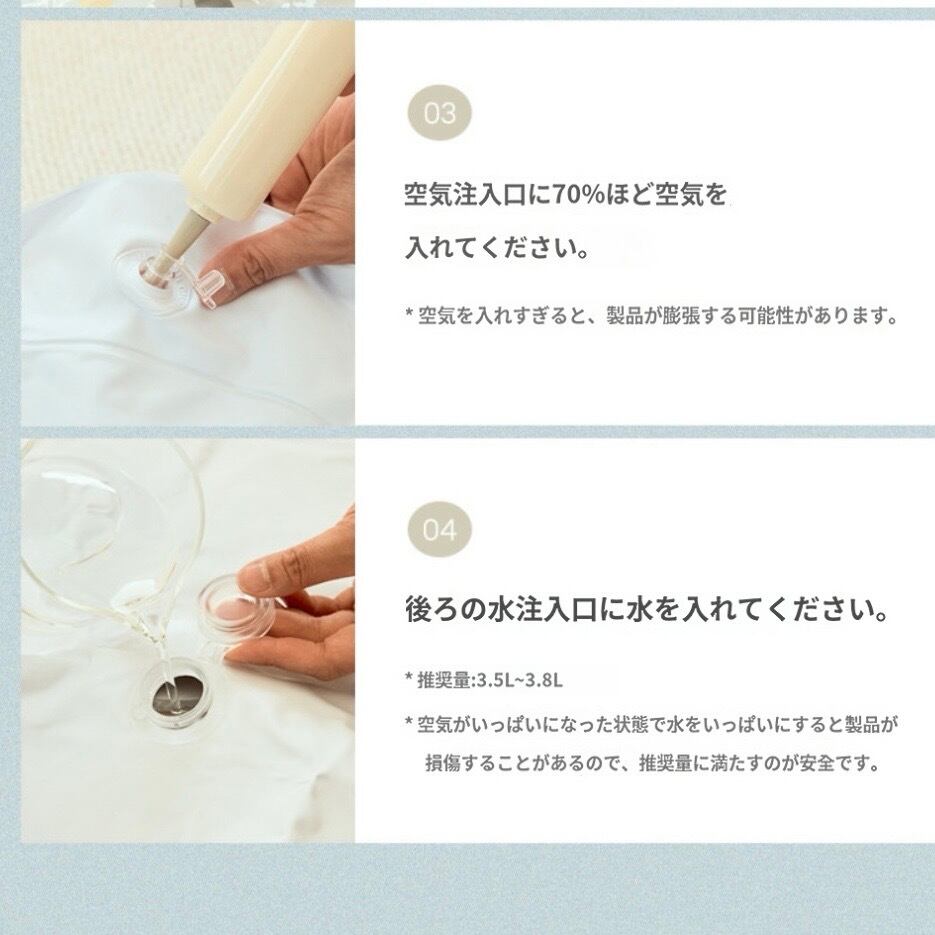 03

空気注入口に70%ほど空気を入れてください。

* 空気を入れすぎると、製品が膨張する可能性があります。

04

後ろの水注入口に水を入れてください。

* 推奨量:3.5L~3.8L

* 空気がいっぱいになった状態で水をいっぱいにすると製品が損傷することがあるので、推奨量に満たすのが安全です。