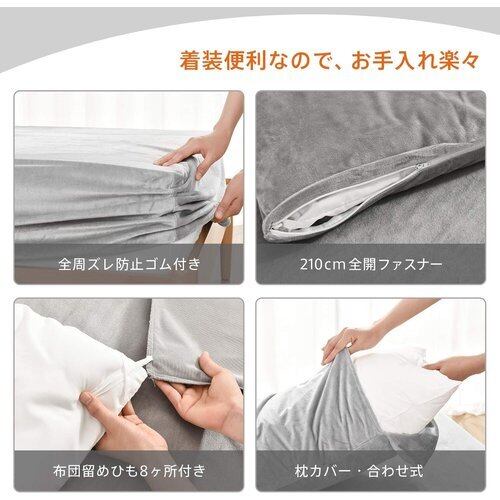 着装便利なので、お手入れ楽々

全周ズレ防止ゴム付き

210cm全開ファスナー

布団留めひも8ヶ所付き

枕カバー・合わせ式