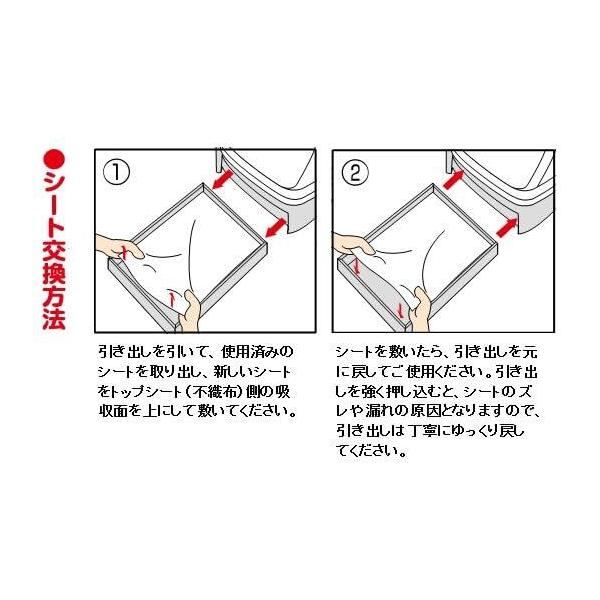 ●シート交換方法

①

引き出しを引いて、使用済みのシートを取り出し、新しいシートをトップシート（不織布）側の吸収面を上にして敷いてください。

②

シートを敷いたら、引き出しを元に戻してご使用ください。引き出しを強く押し込むと、シートのズレや漏れの原因となりますので、引き出しは丁寧にゆっくり戻してください。