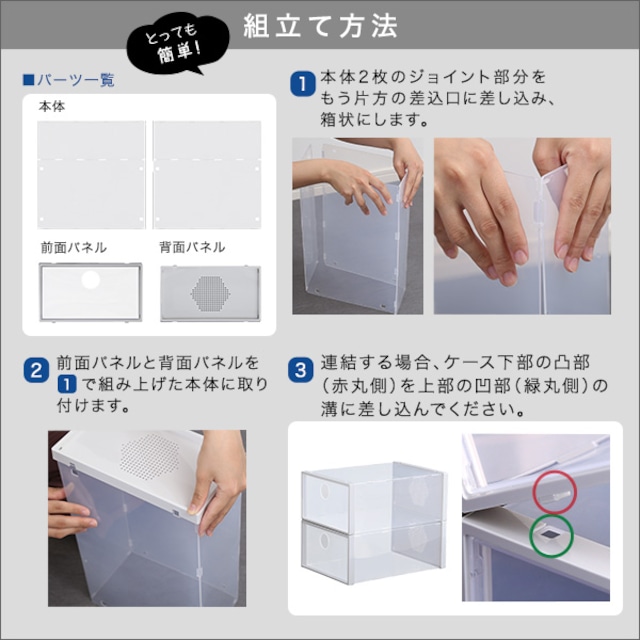 組立て方法

とっても簡単!

■パーツ一覧

本体

前面パネル

背面パネル

1 本体2枚のジョイント部分をもう片方の差込口に差し込み、箱状にします。

2 前面パネルと背面パネルを 1 で組み上げた本体に取り付けます。

3 連結する場合、ケース下部の凸部(赤丸側)を上部の凹部(緑丸側)の溝に差し込んでください。