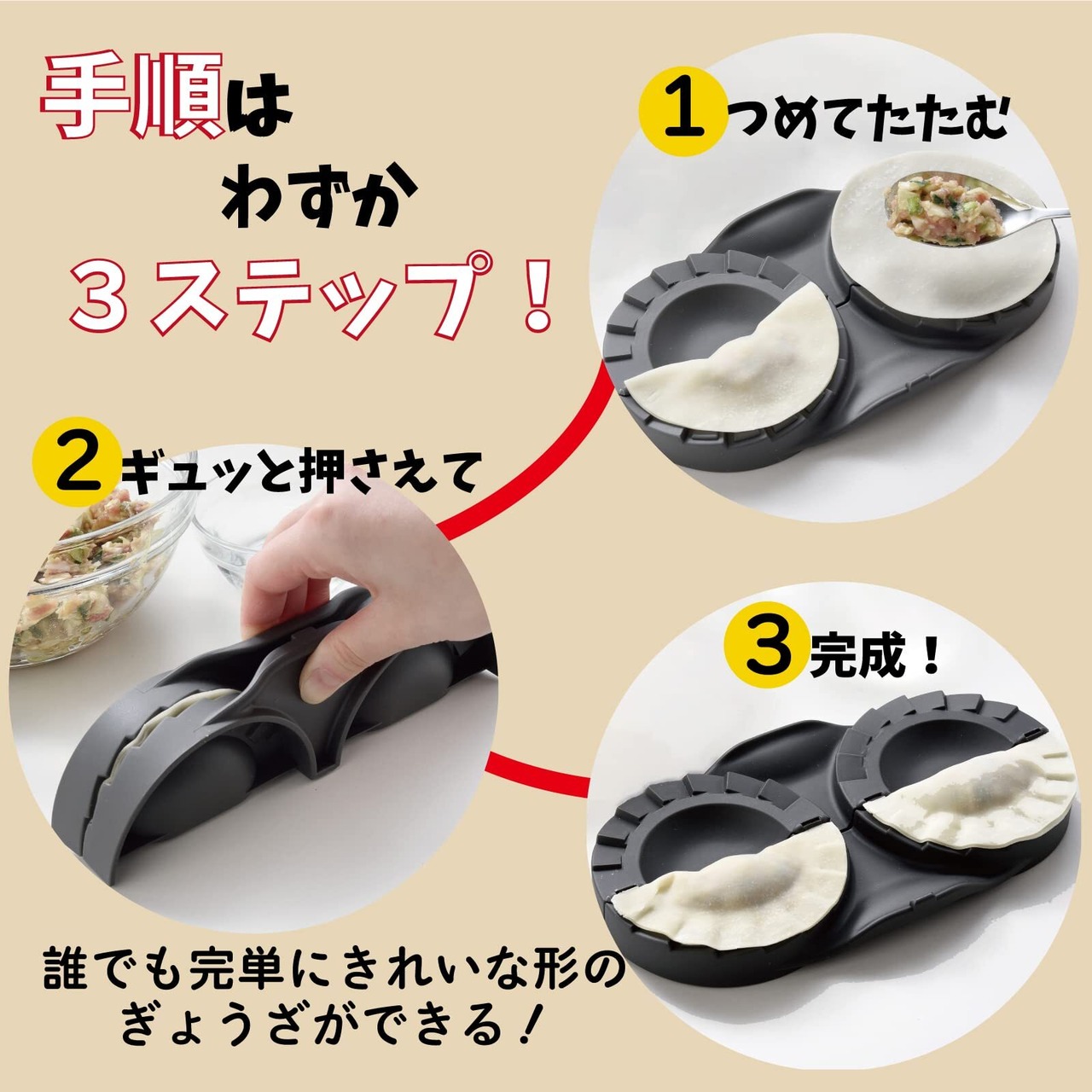 手順は
わずか
３ステップ！

1 つめてたたむ

2 ギュッと押さえて

3 完成！

誰でも完単にきれいな形の
ぎょうざができる！