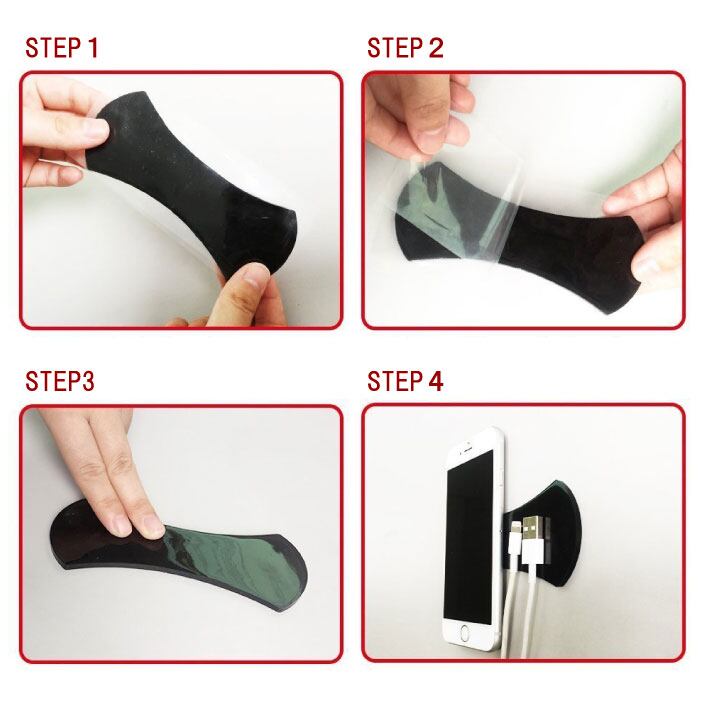 STEP 1

STEP 2

STEP3

STEP 4