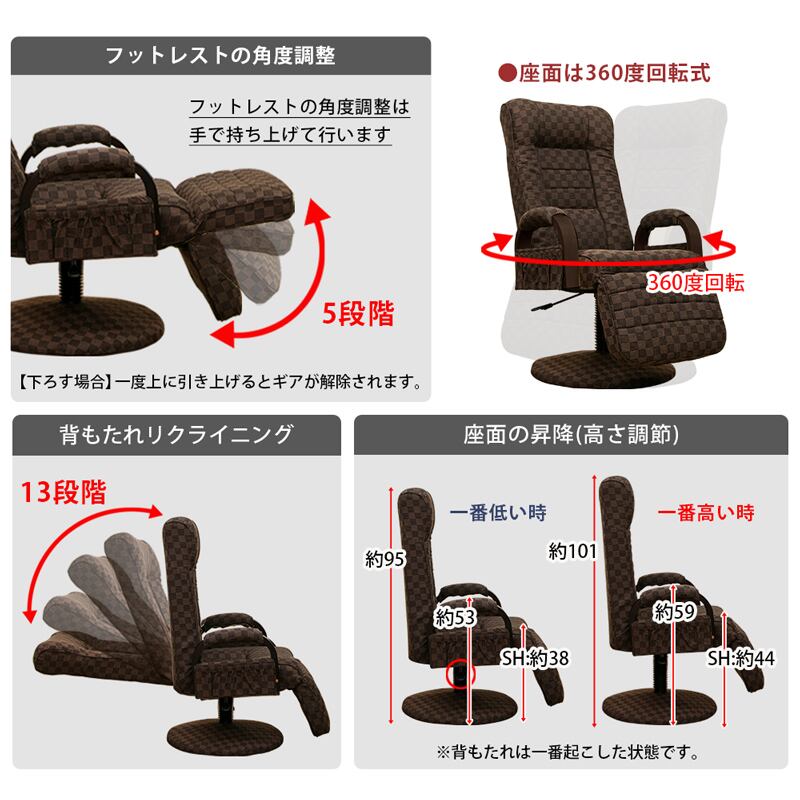 フットレストの角度調整

フットレストの角度調整は手で持ち上げて行います

5段階

【下ろす場合】一度上に引き上げるとギアが解除されます。

●座面は360度回転式

360度回転

背もたれリクライニング

13段階

座面の昇降(高さ調節)

一番低い時

約95

約53

SH:約38

一番高い時

約101

約59

SH:約44

※背もたれは一番起こした状態です。