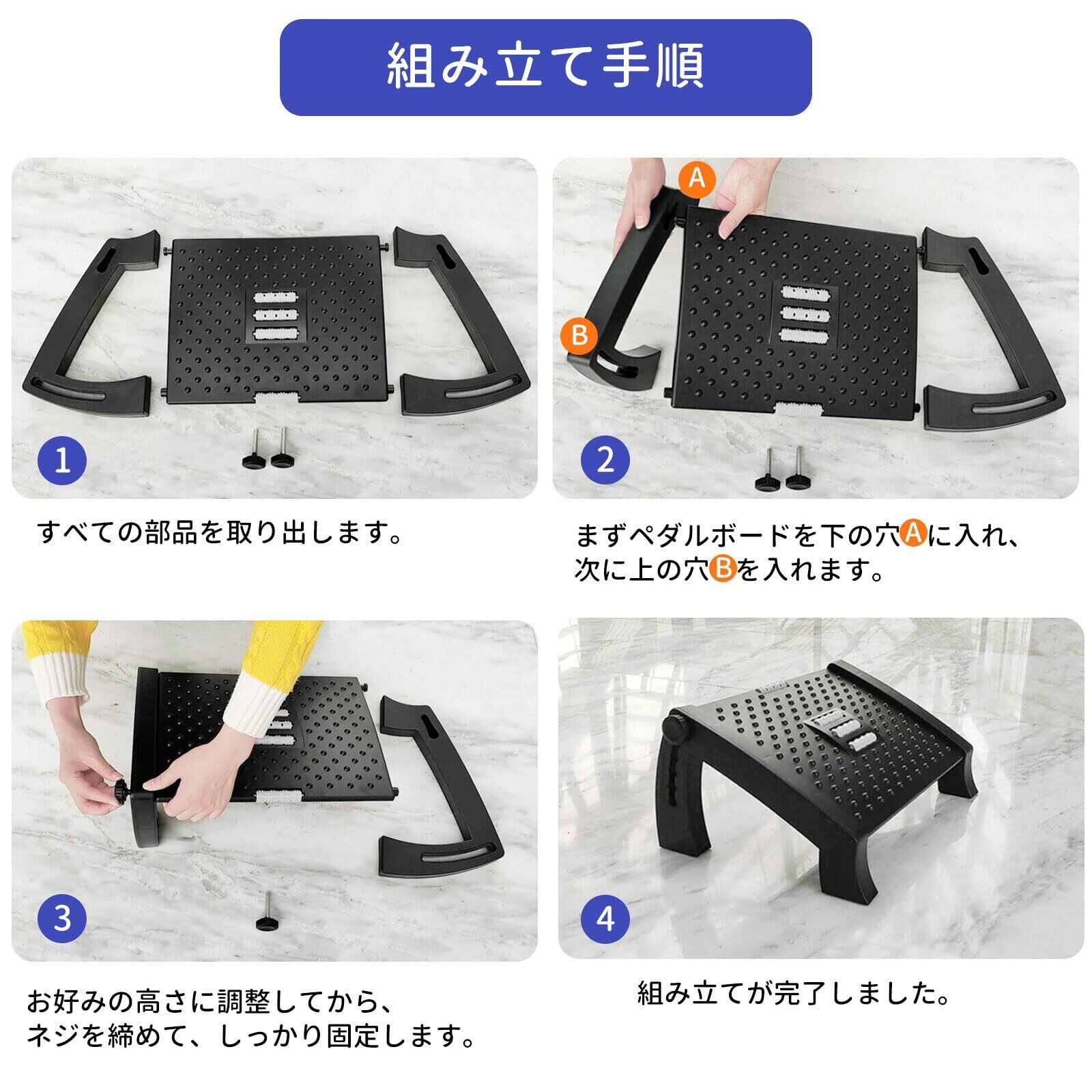 組み立て手順

1

すべての部品を取り出します。

A

B

2

まずペダルボードを下の穴Aに入れ、次に上の穴Bを入れます。

3

お好みの高さに調整してから、ネジを締めて、しっかり固定します。

4

組み立てが完了しました。