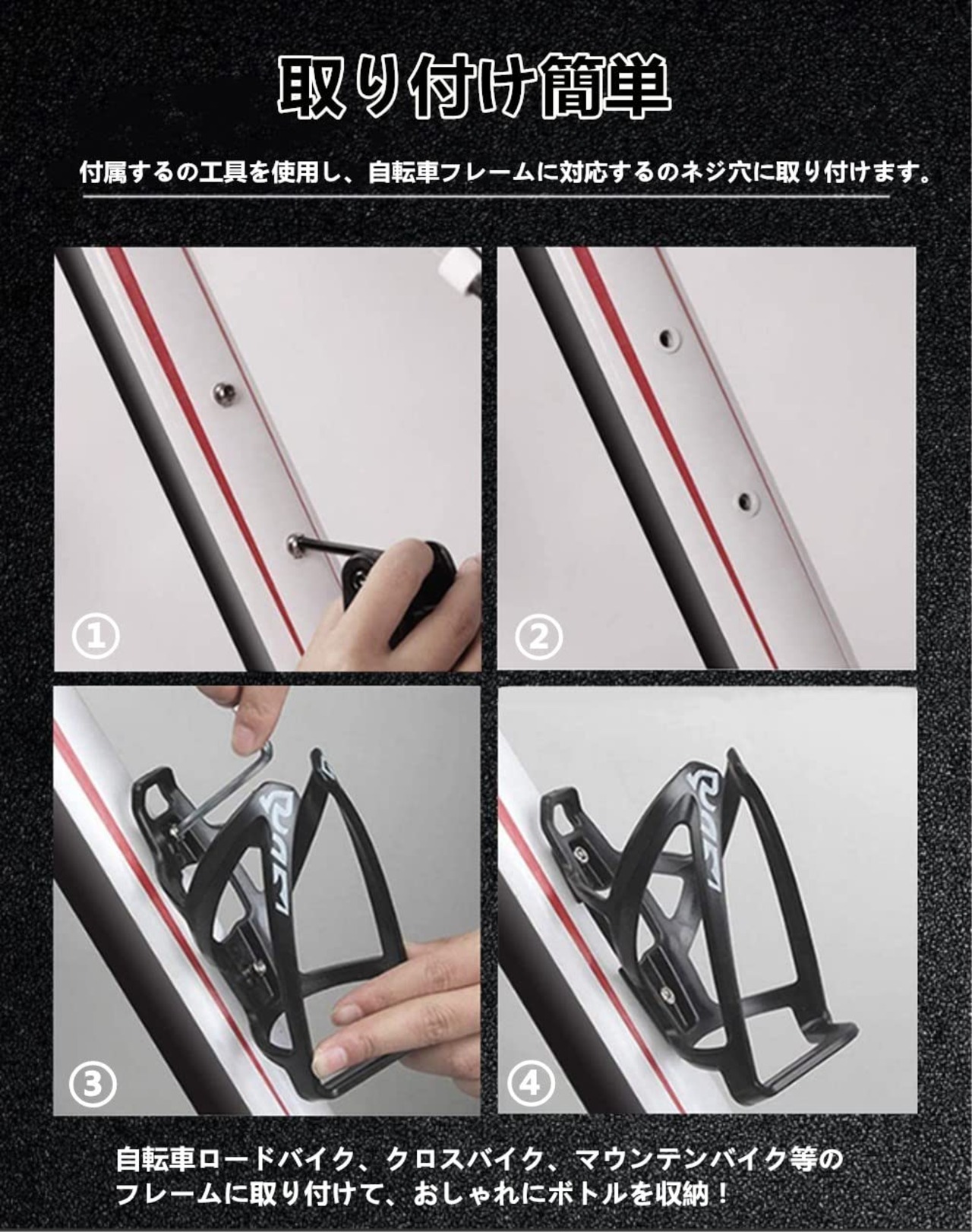 取り付け簡単

付属するの工具を使用し、自転車フレームに対応するのネジ穴に取り付けます。

①

②

③

④

自転車ロードバイク、クロスバイク、マウンテンバイク等のフレームに取り付けて、おしゃれにボトルを収納！