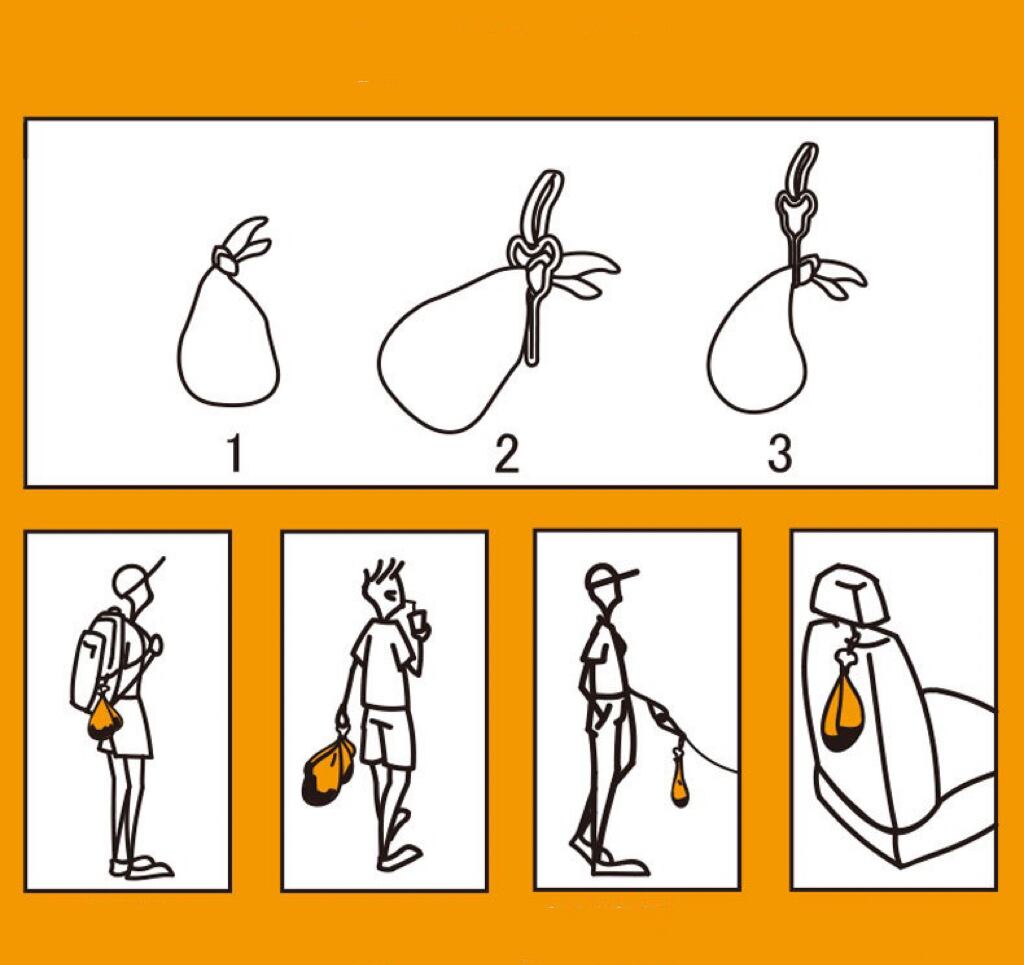 1
2
3