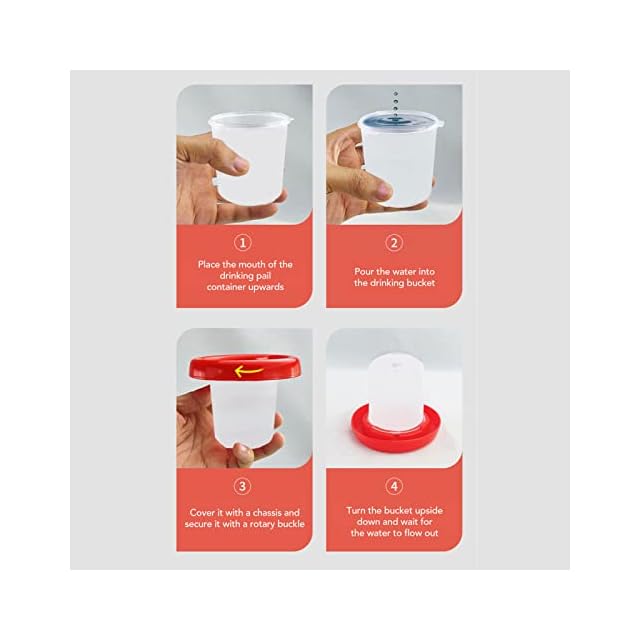 ①

Place the mouth of the drinking pail container upwards

②

Pour the water into the drinking bucket

③

Cover it with a chassis and secure it with a rotary buckle

④

Turn the bucket upside down and wait for the water to flow out