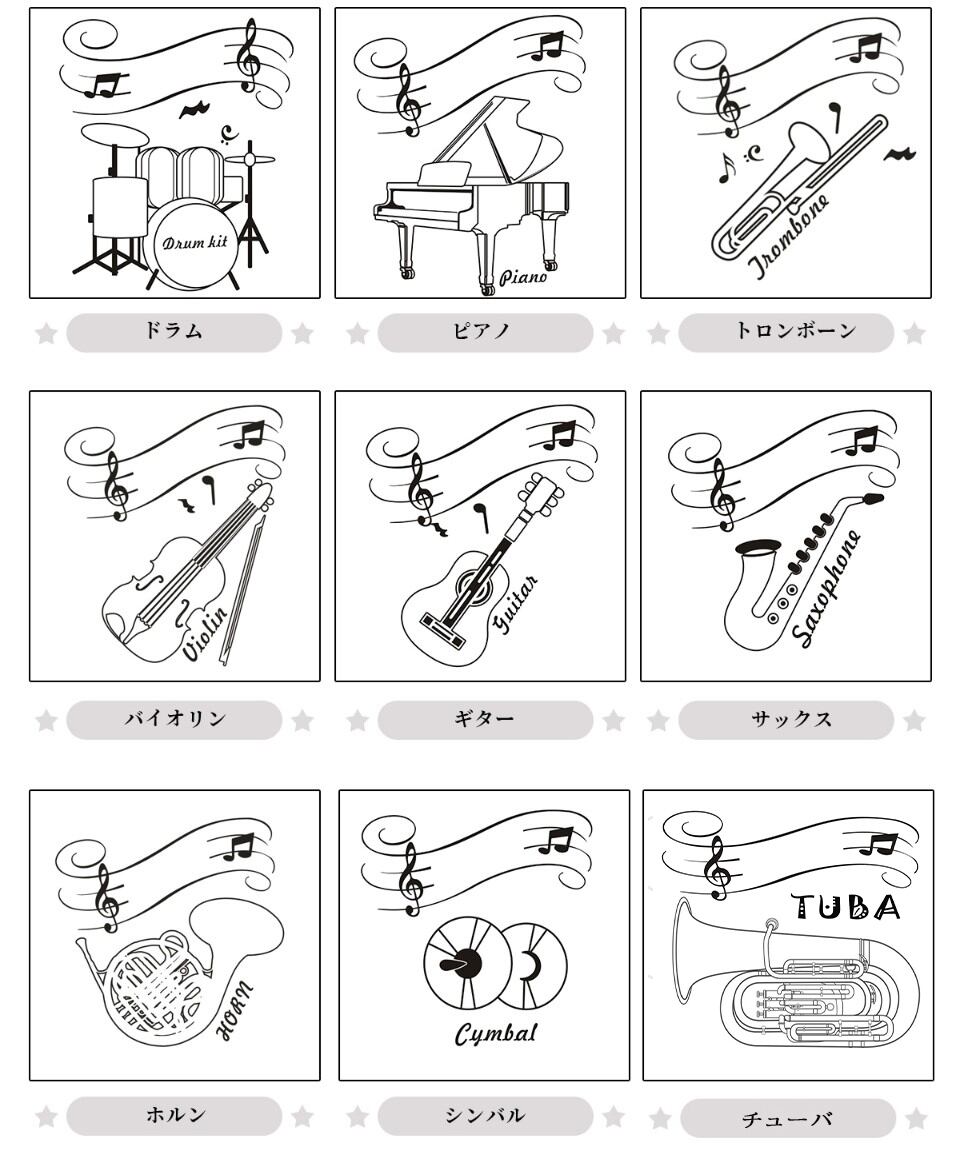 Drum kit

ドラム

Piano

ピアノ

Trombone

トロンボーン

Violin

バイオリン

Guitar

ギター

Saxophone

サックス

HORN

ホルン

Cymbal

シンバル

TUBA

チューバ