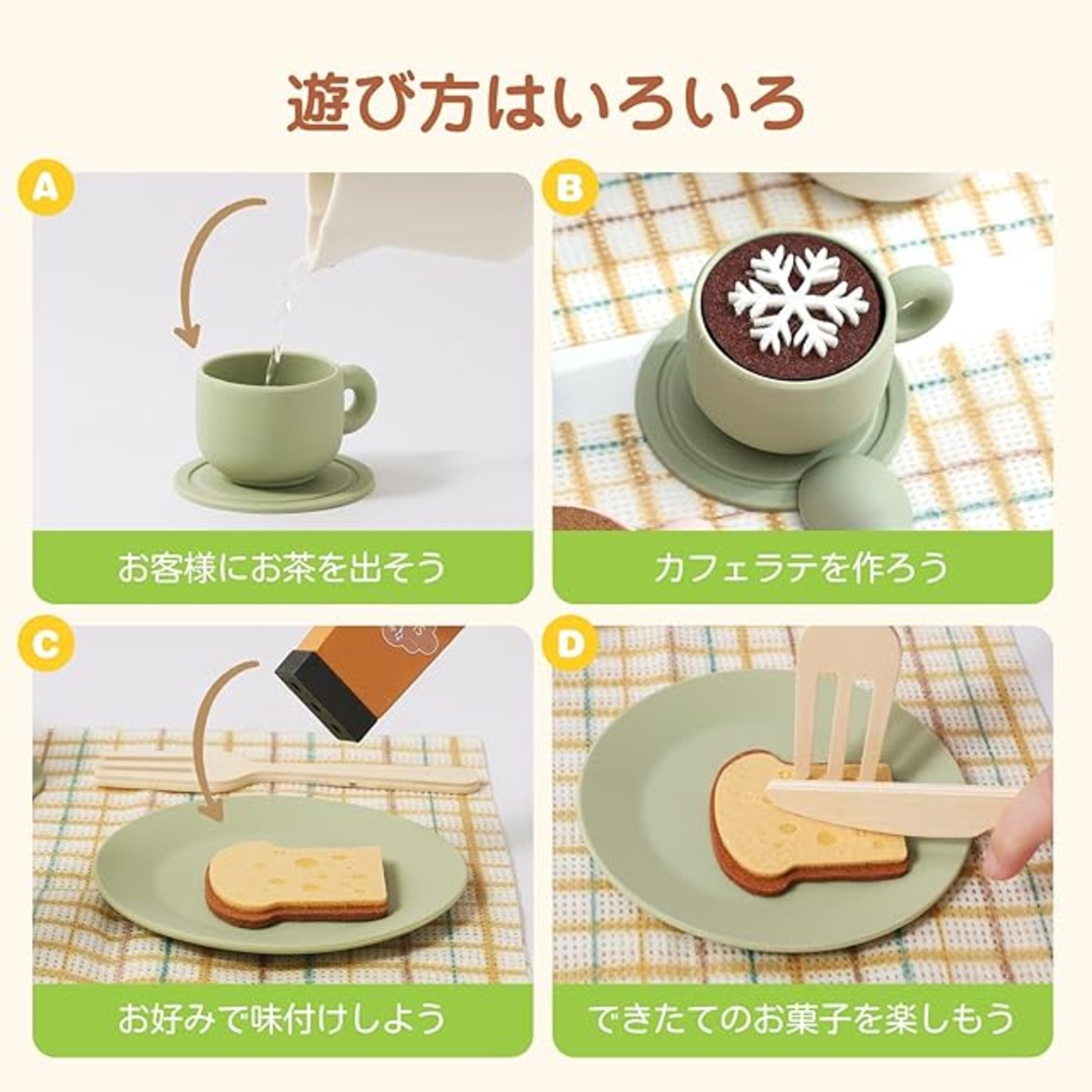 遊び方はいろいろ

A

お客様にお茶を出そう

B

カフェラテを作ろう

C

お好みで味付けしよう

D

できたてのお菓子を楽しもう