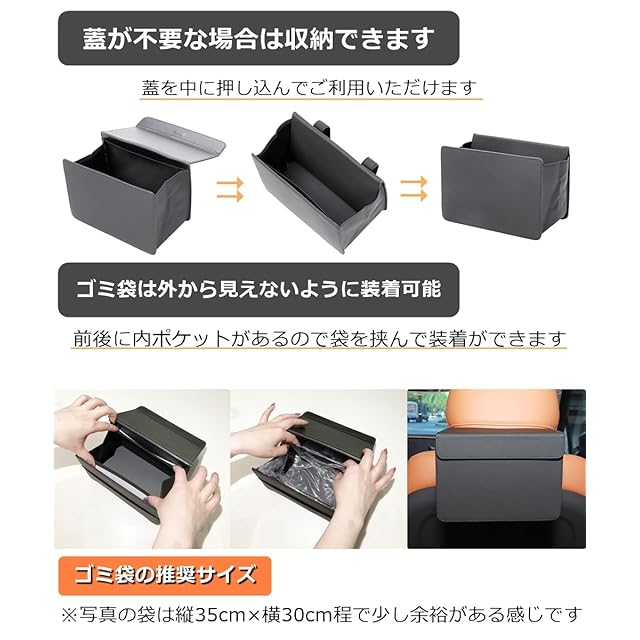 蓋が不要な場合は収納できます

蓋を中に押し込んでご利用いただけます

ゴミ袋は外から見えないように装着可能

前後に内ポケットがあるので袋を挟んで装着ができます

ゴミ袋の推奨サイズ

※写真の袋は縦35cm×横30cm程で少し余裕がある感じです