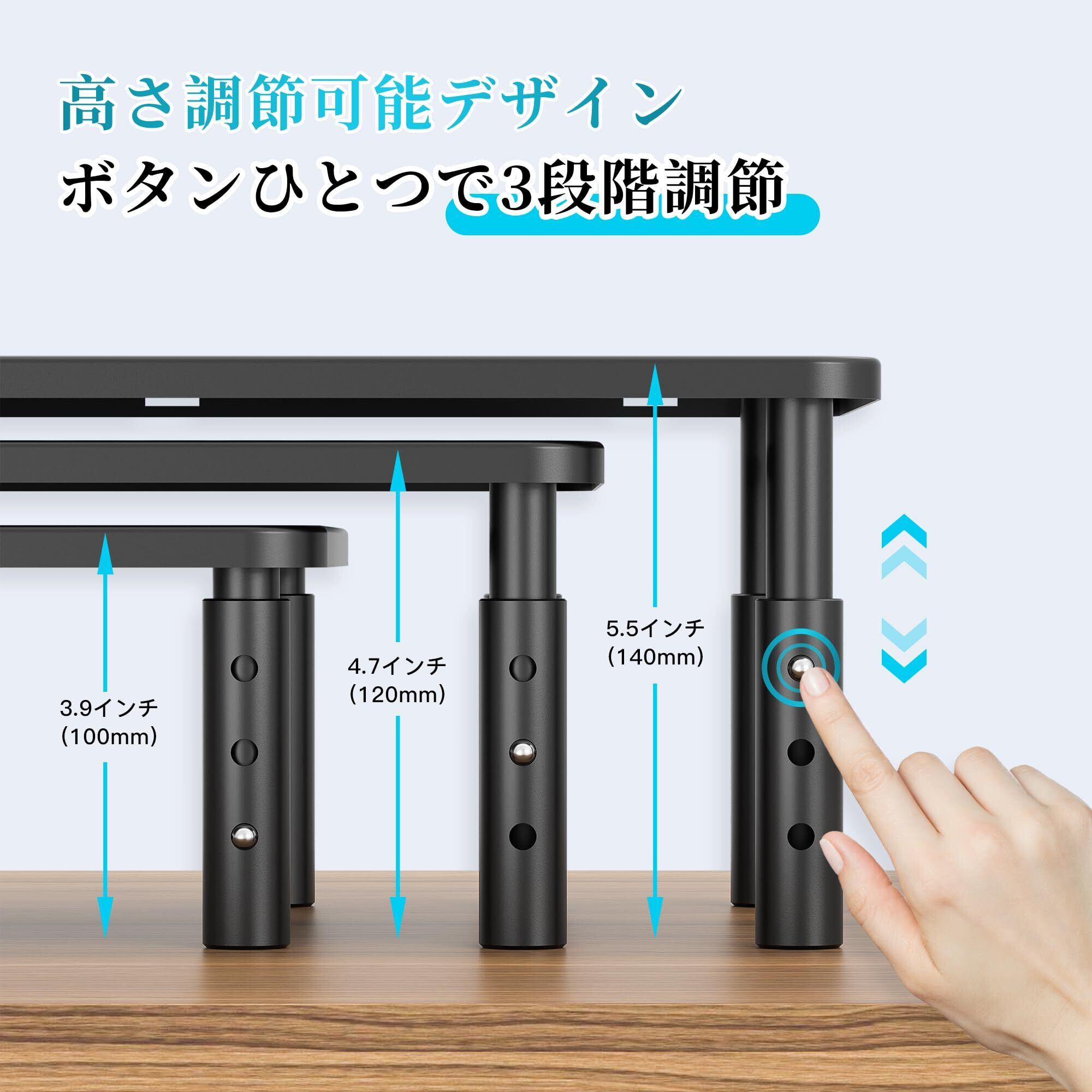 高さ調節可能デザイン
ボタンひとつで3段階調節

3.9インチ
(100mm)

4.7インチ
(120mm)

5.5インチ
(140mm)