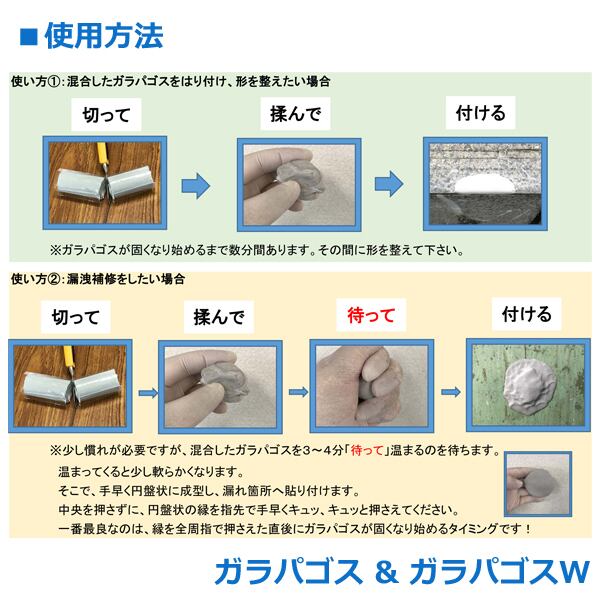 ■使用方法

使い方①：混合したガラパゴスをはり付け、形を整えたい場合

切って

揉んで

付ける

※ガラパゴスが固くなり始めるまで数分間あります。その間に形を整えて下さい。

使い方②：漏洩補修をしたい場合

切って

揉んで

待って

付ける

※少し慣れが必要ですが、混合したガラパゴスを3～4分「待って」温まるのを待ちます。
温まってくると少し軟らかくなります。
そこで、手早く円盤状に成型し、漏れ箇所へ貼り付けます。
中央を押さずに、円盤状の縁を指先で手早くキュッ、キュッと押さえてください。
一番最良なのは、縁を全周指で押さえた直後にガラパゴスが固くなり始めるタイミングです！

ガラパゴス ＆ ガラパゴスW