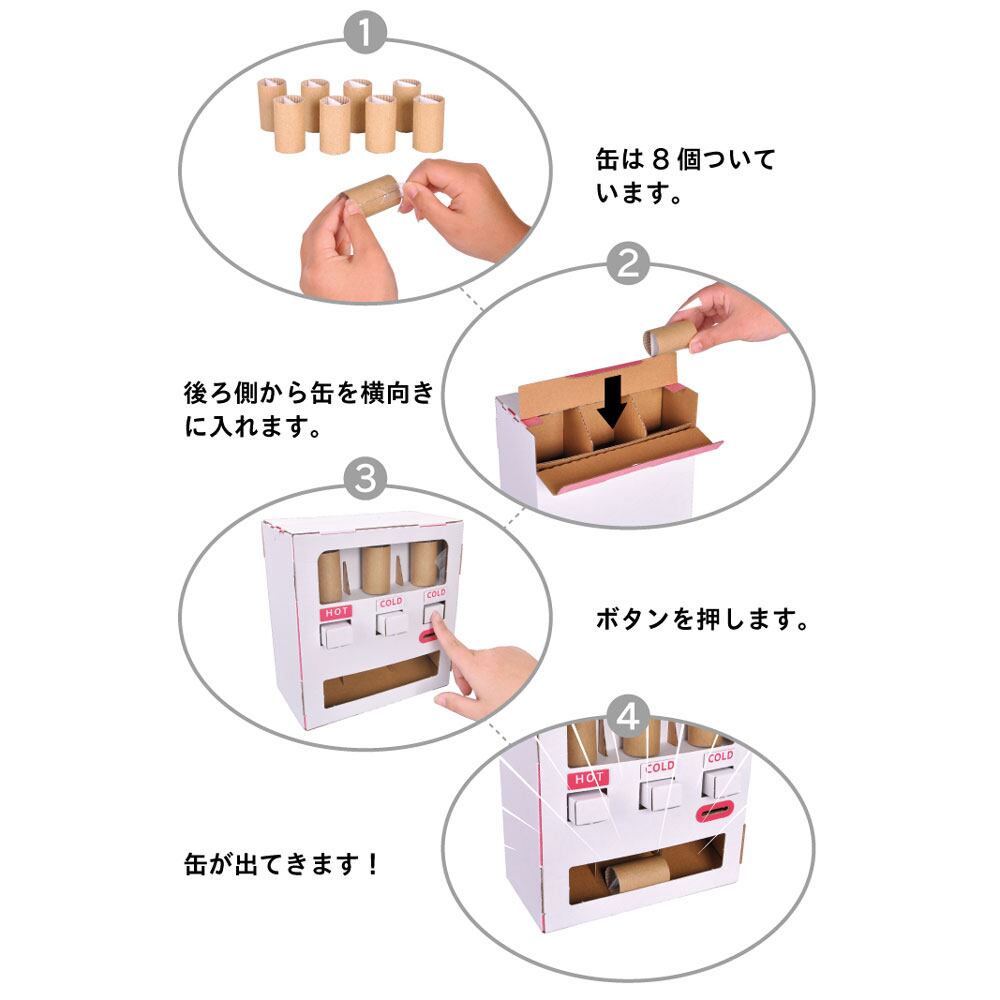 1

缶は８個ついています。

2

後ろ側から缶を横向きに入れます。

3

HOT
COLD
COLD

ボタンを押します。

4

HOT
COLD
COLD

缶が出てきます！