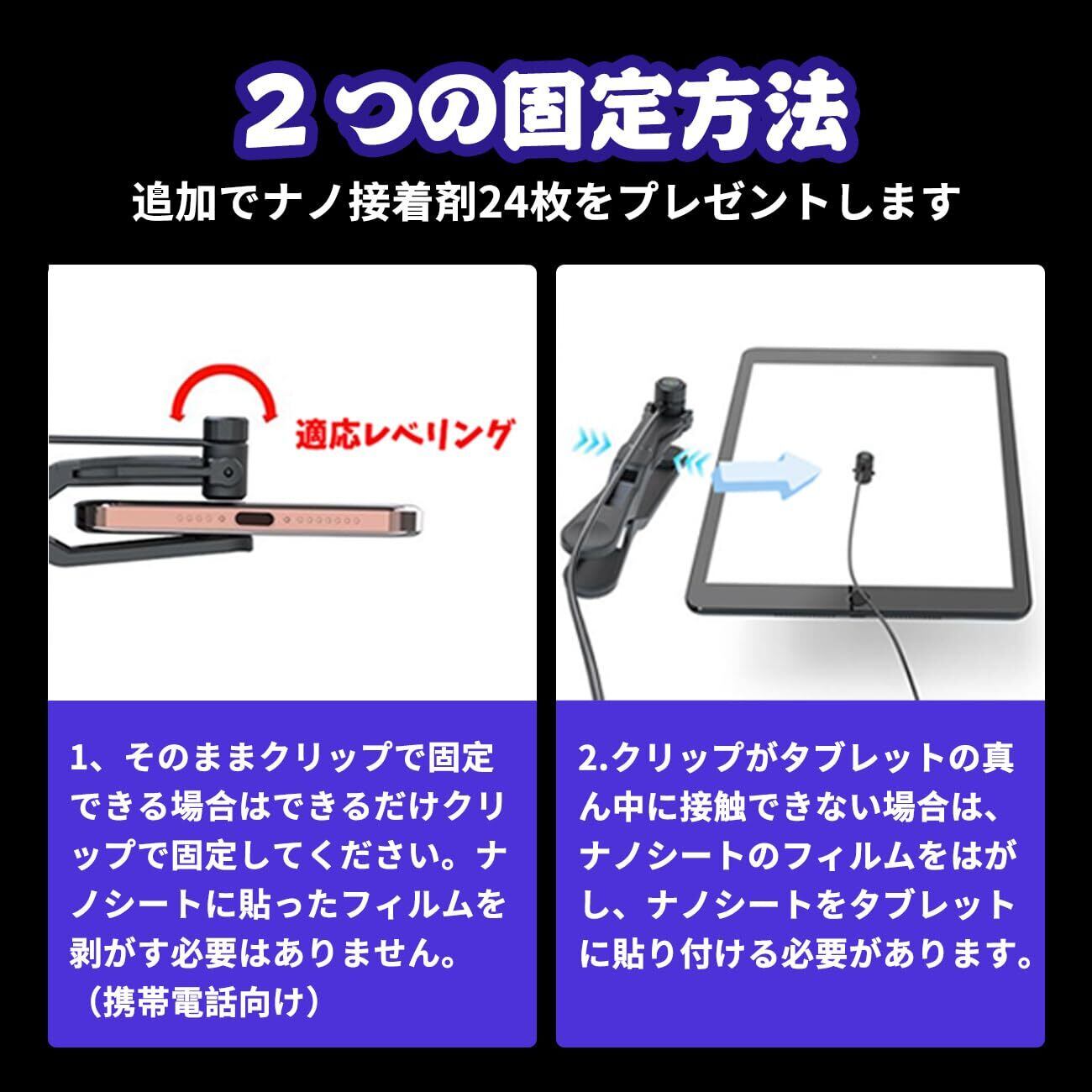 ２つの固定方法

追加でナノ接着剤24枚をプレゼントします

適応レベリング

1、そのままクリップで固定できる場合はできるだけクリップで固定してください。ナノシートに貼ったフィルムを剥がす必要はありません。（携帯電話向け）

2.クリップがタブレットの真ん中に接触できない場合は、ナノシートのフィルムをはがし、ナノシートをタブレットに貼り付ける必要があります。