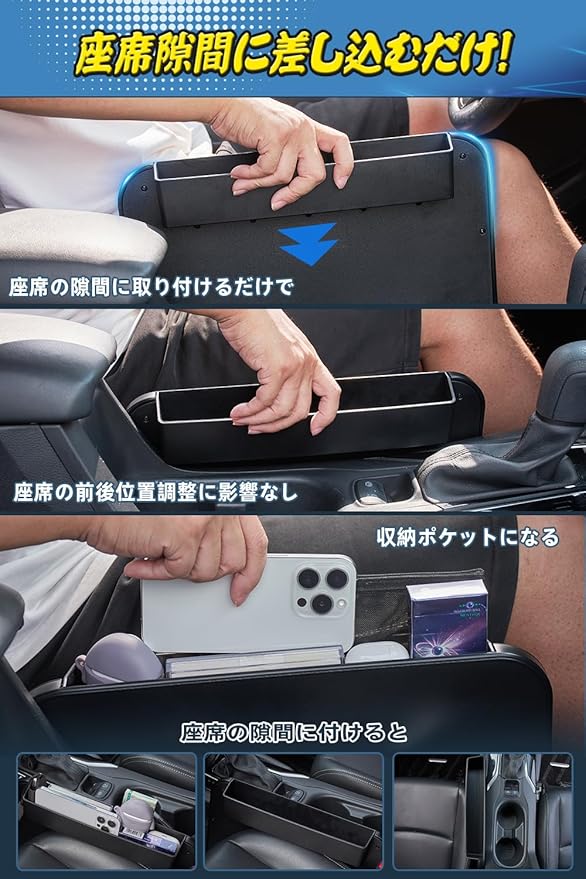 座席隙間に差し込むだけ!

座席の隙間に取り付けるだけで

座席の前後位置調整に影響なし

収納ポケットになる

座席の隙間に付けると