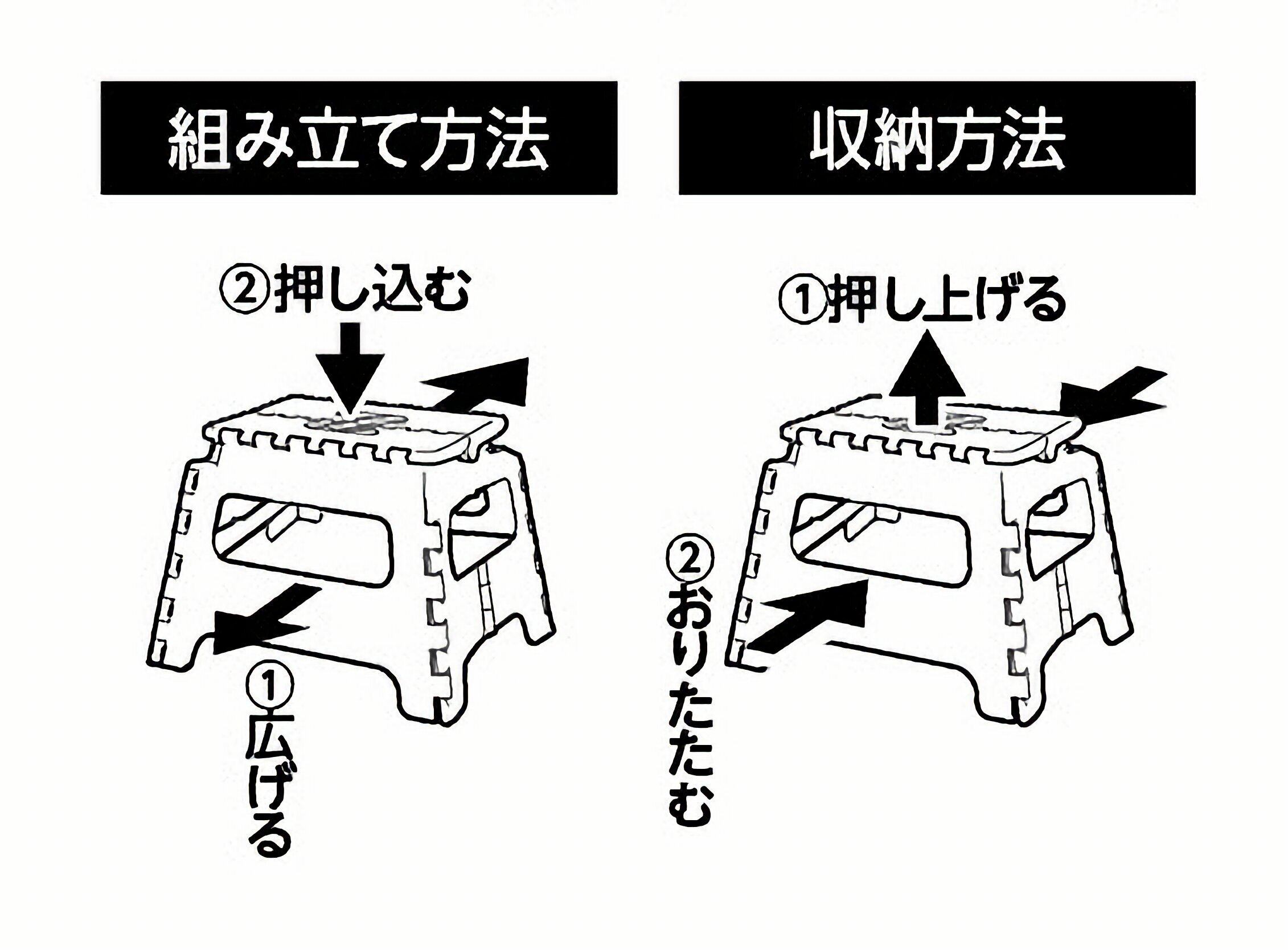 組み立て方法

②押し込む

①広げる

収納方法

①押し上げる

②おりたたむ