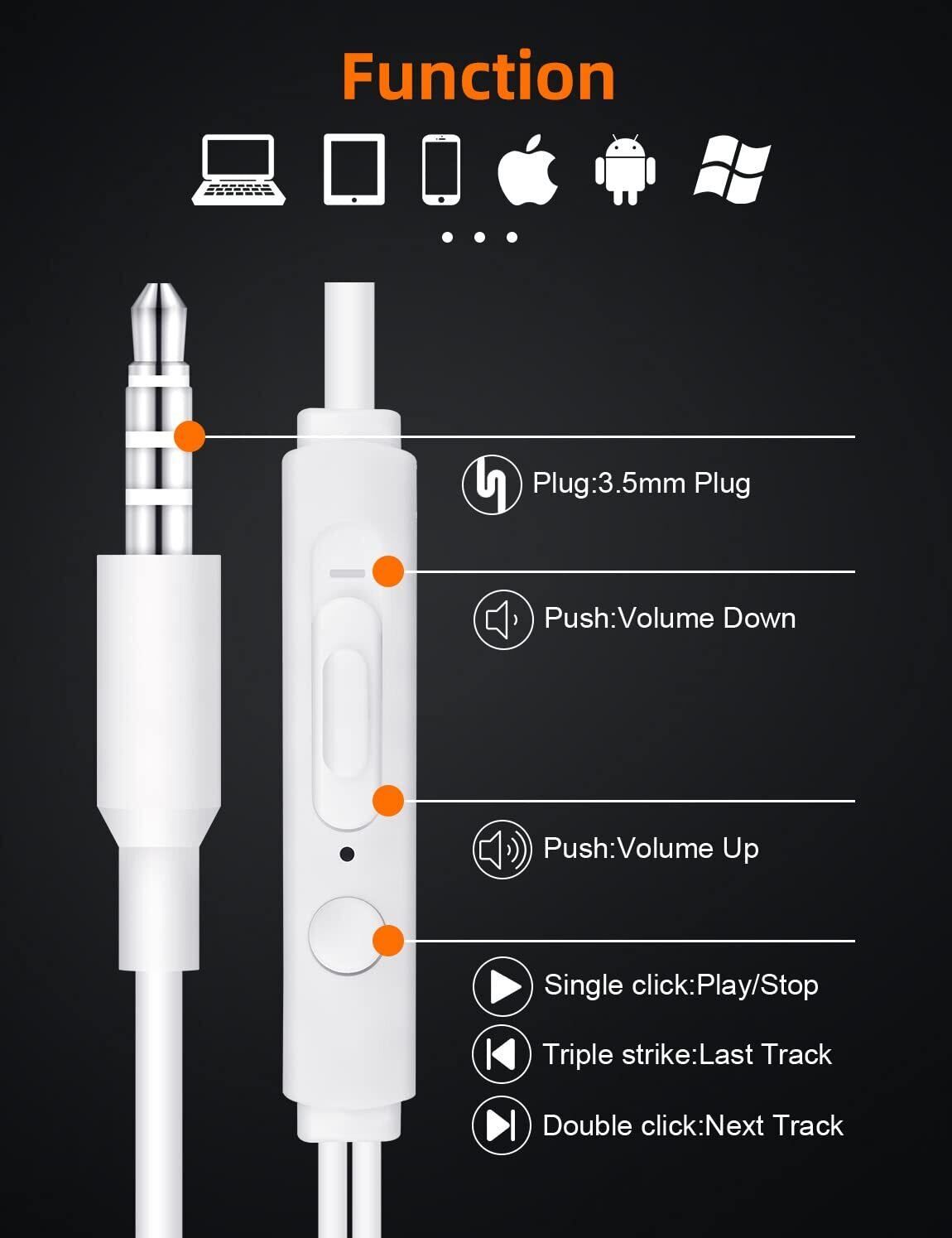 Function

Plug:3.5mm Plug

Push:Volume Down

Push:Volume Up

Single click:Play/Stop

Triple strike:Last Track

Double click:Next Track