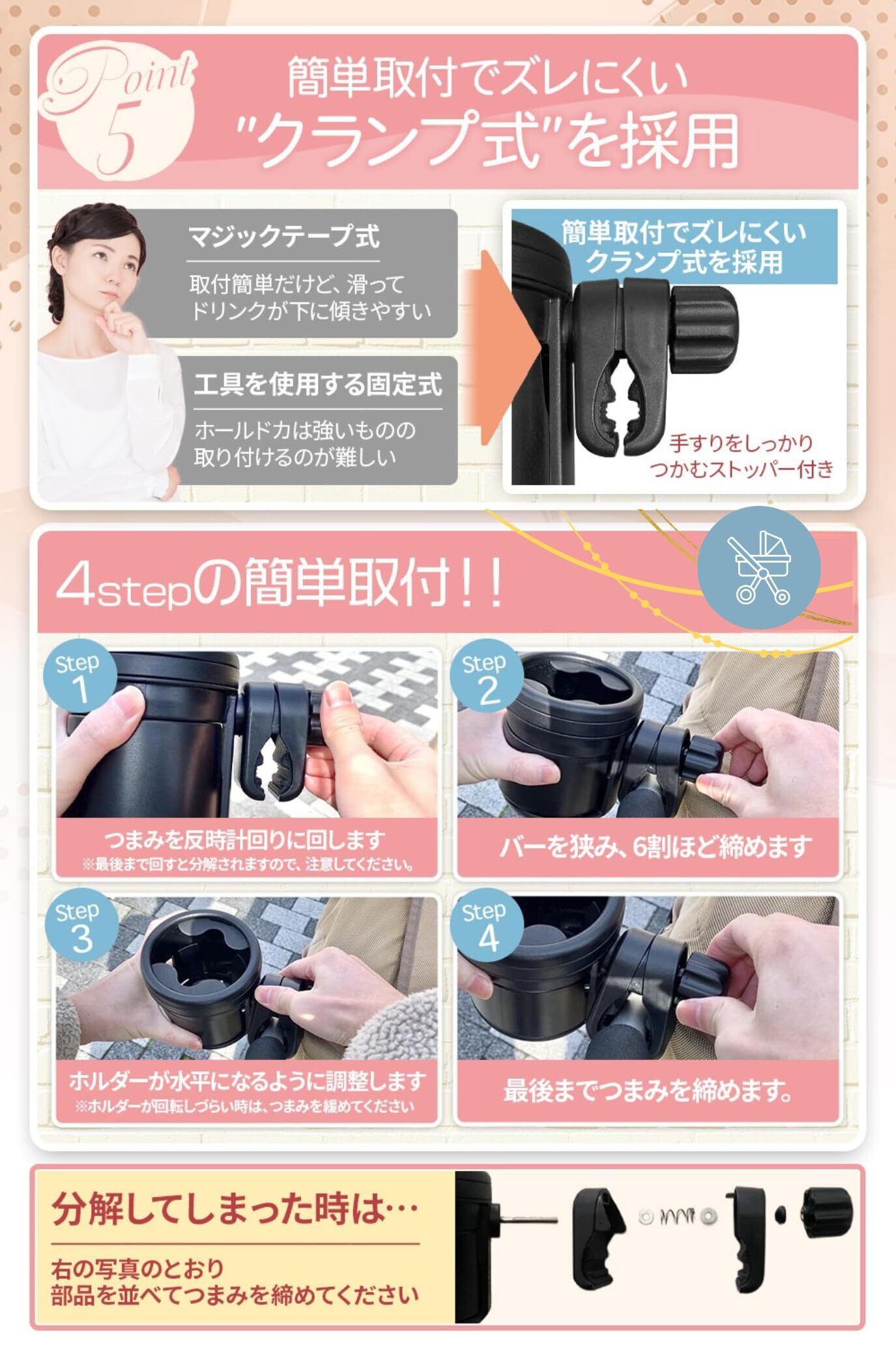 Point 5

簡単取付でズレにくい "クランプ式"を採用

マジックテープ式

取付簡単だけど、滑って ドリンクが下に傾きやすい

工具を使用する固定式

ホールド力は強いものの 取り付けるのが難しい

簡単取付でズレにくい クランプ式を採用

手すりをしっかり つかむストッパー付き

4stepの簡単取付!!

Step 1

つまみを反時計回りに回します
※最後まで回すと分解されますので、注意してください。

Step 2

バーを挟み、6割ほど締めます

Step 3

ホルダーが水平になるように調整します
※ホルダーが回転しづらい時は、つまみを緩めてください

Step 4

最後までつまみを締めます。

分解してしまった時は…

右の写真のとおり 部品を並べてつまみを締めてください